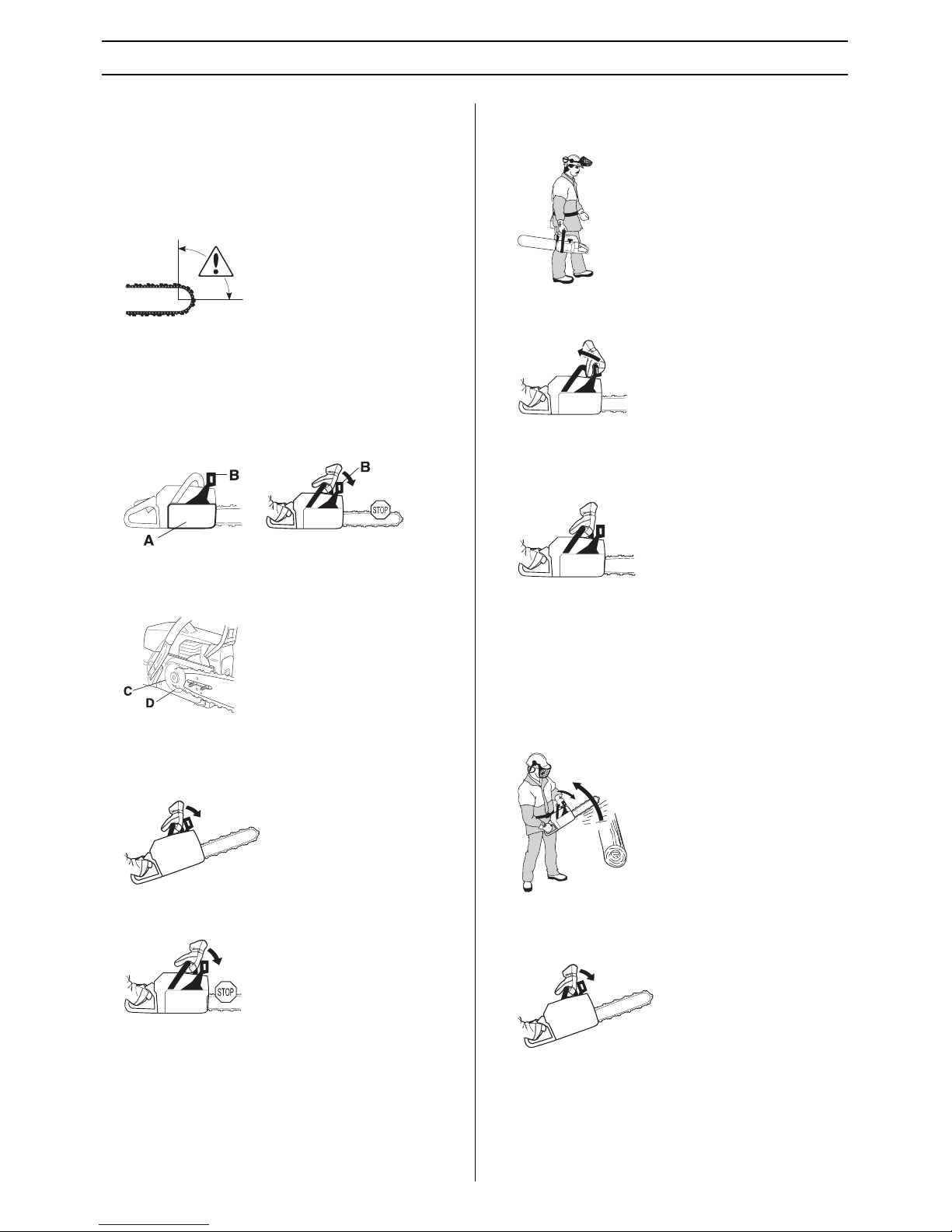 B

B

STOP

A

C

D

STOP