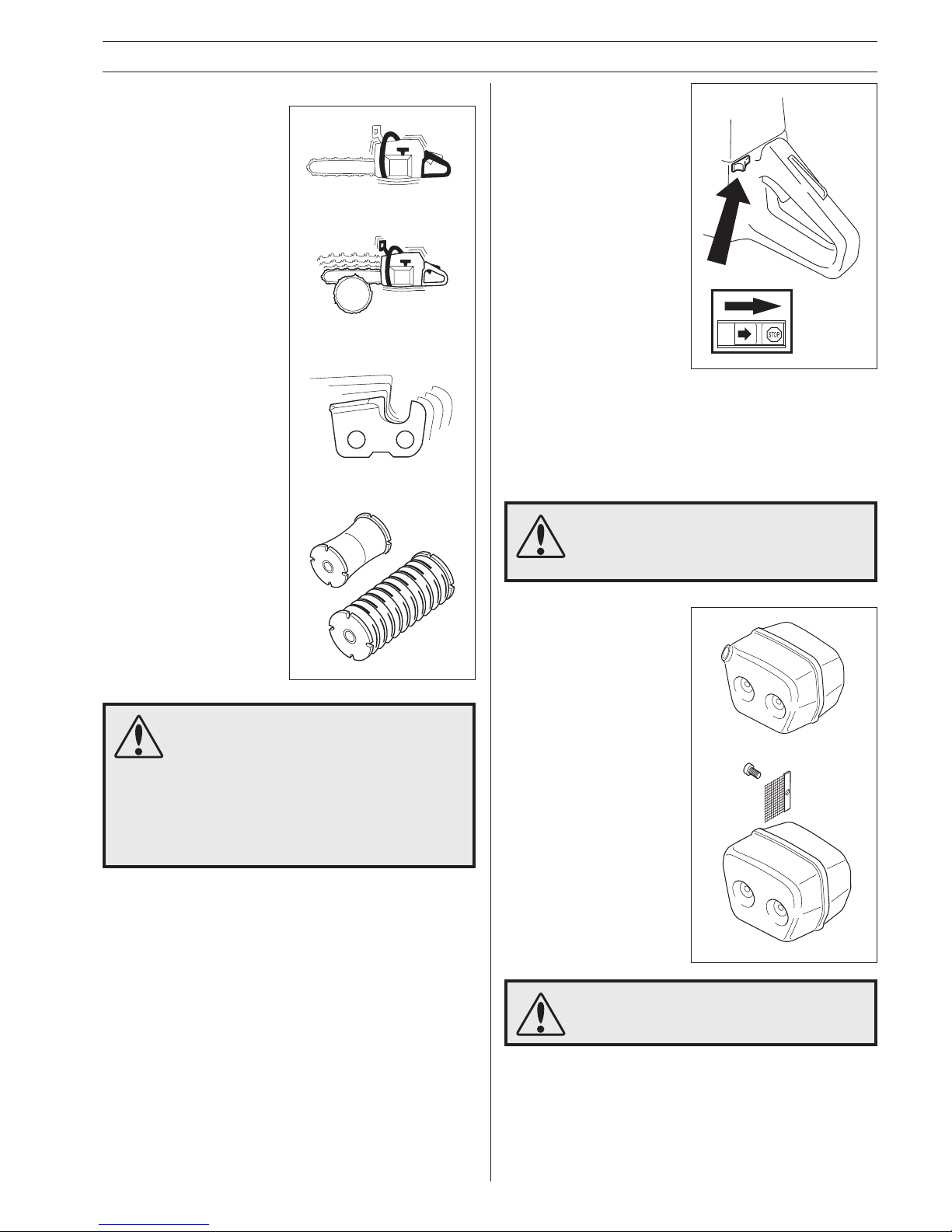 STOP