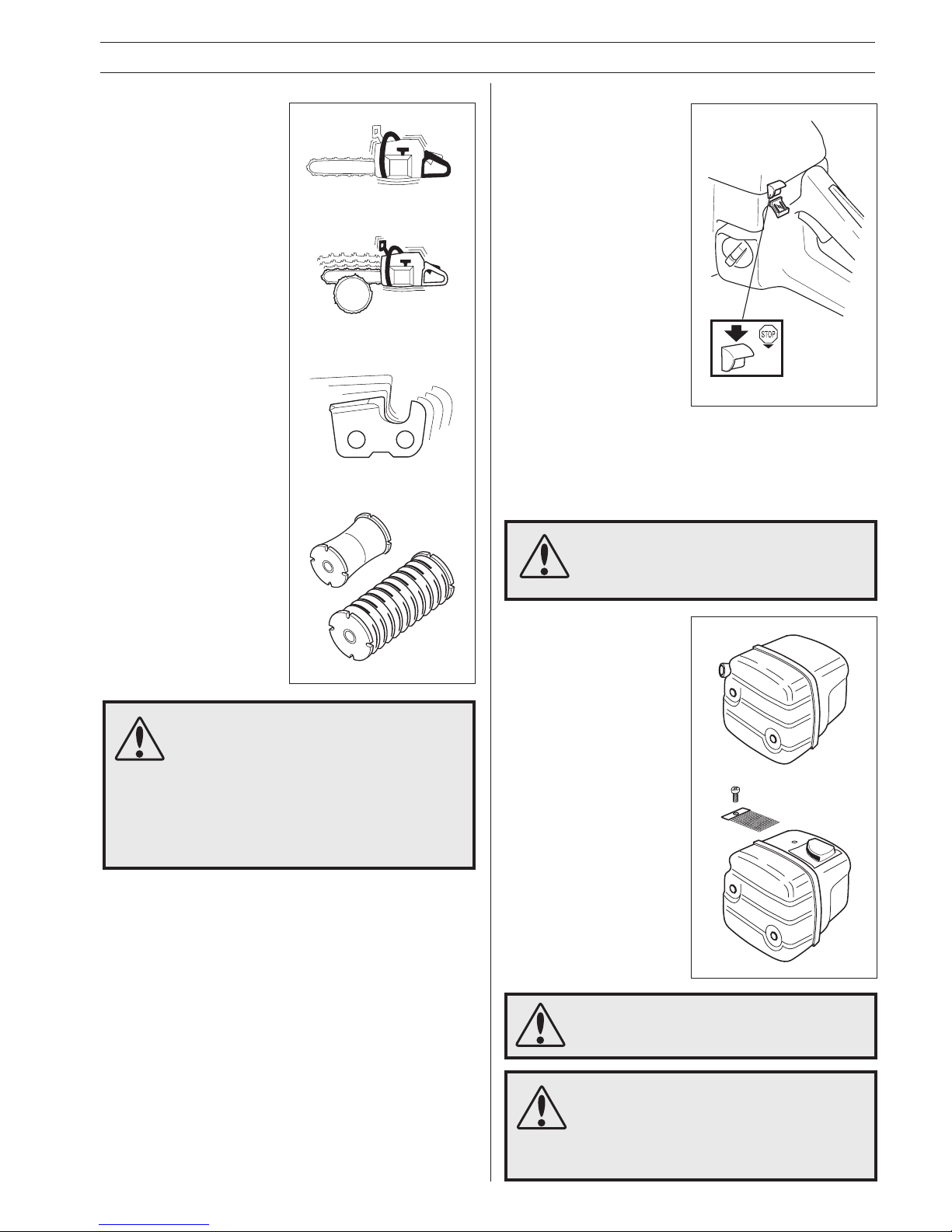 STOP