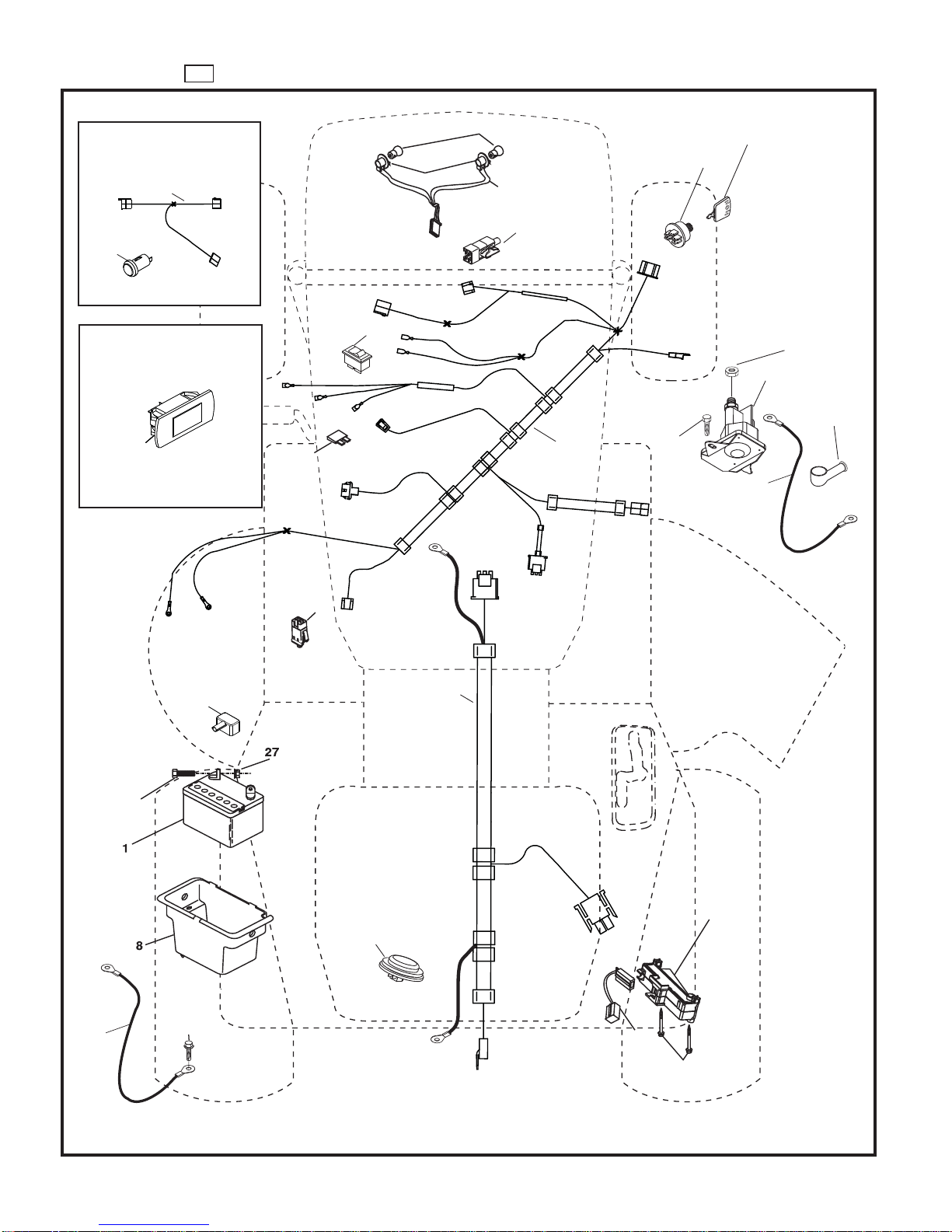 27

1

8