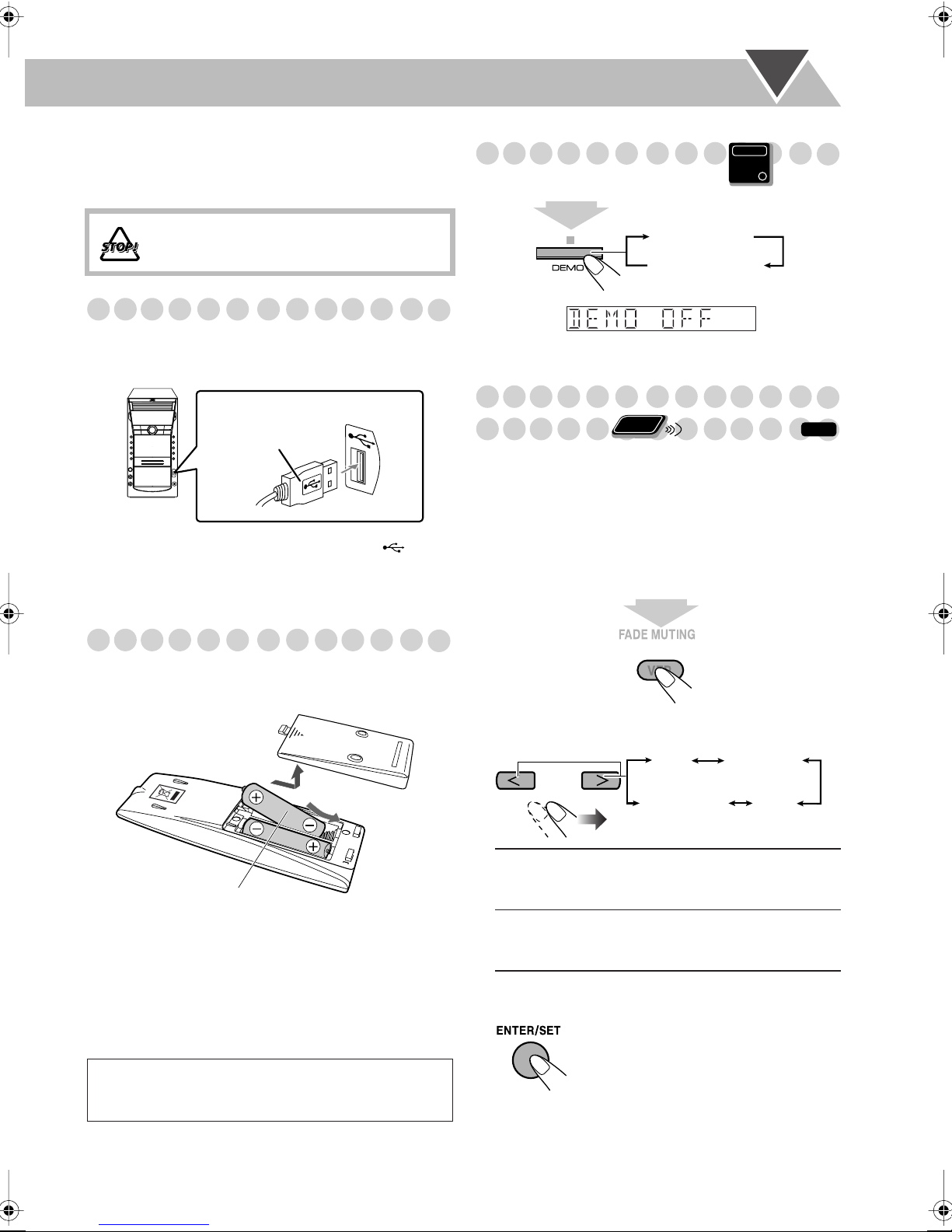 STOP!

DEMO

DEMO OFF

FADE MUTING

ENTER/SET