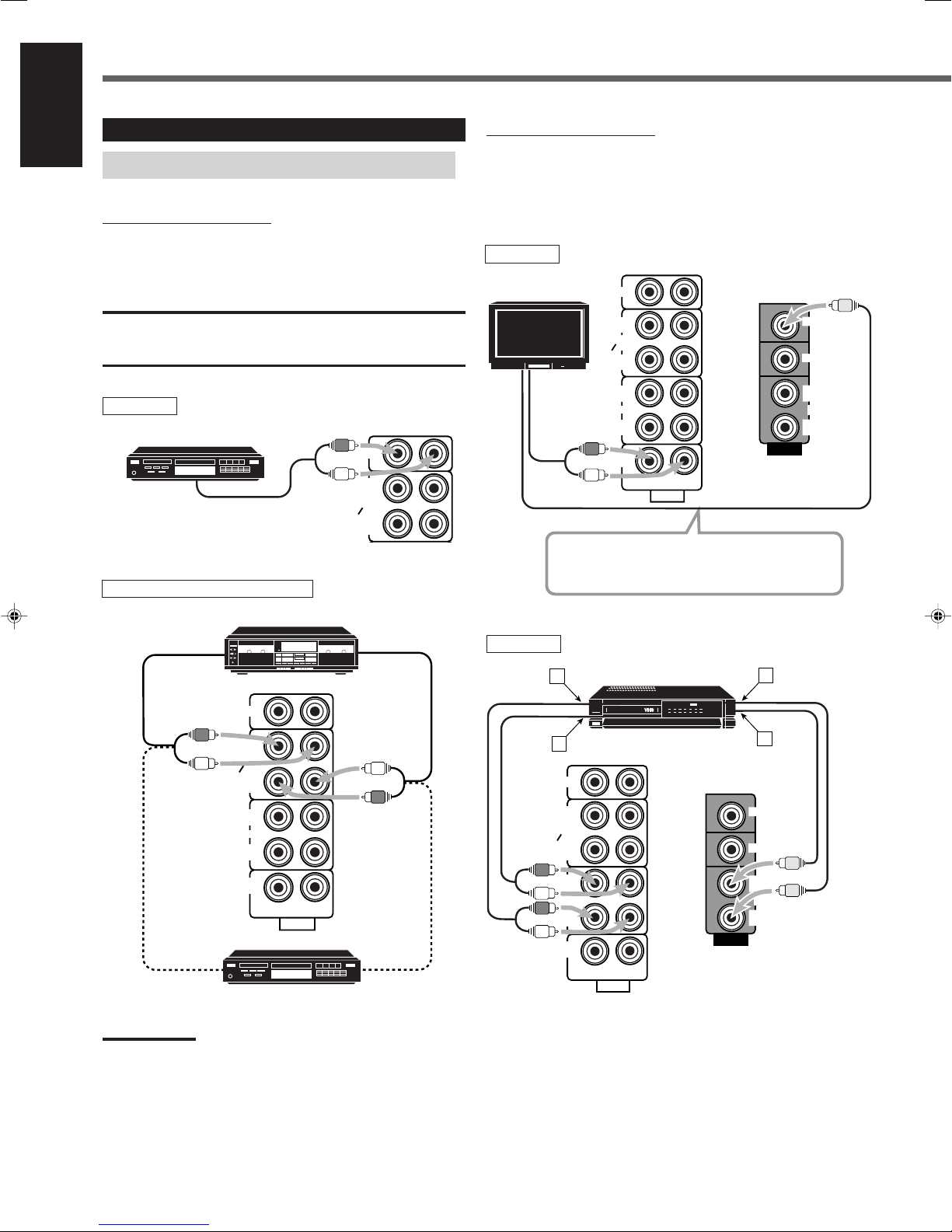 VHS