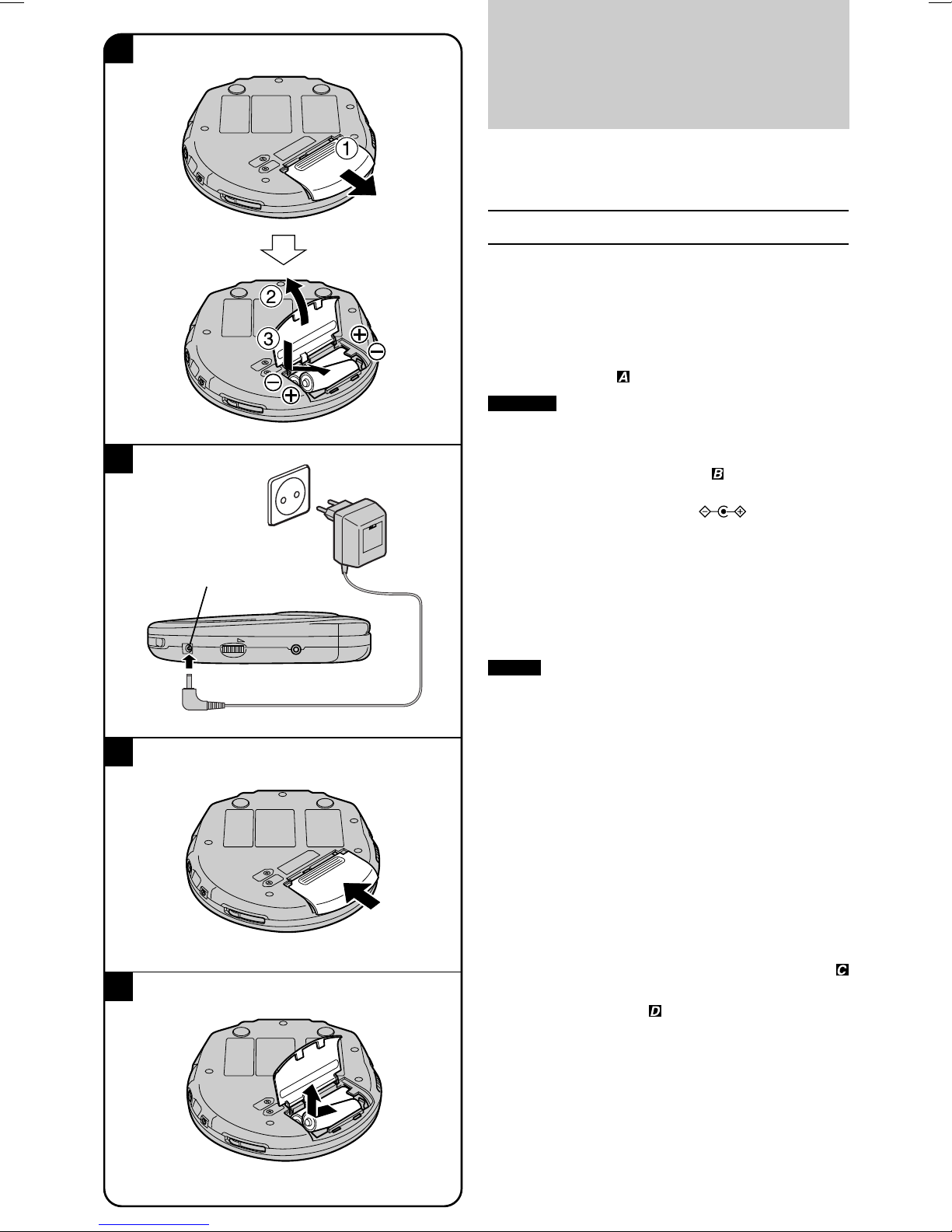 1

2

3

A

B

C

D