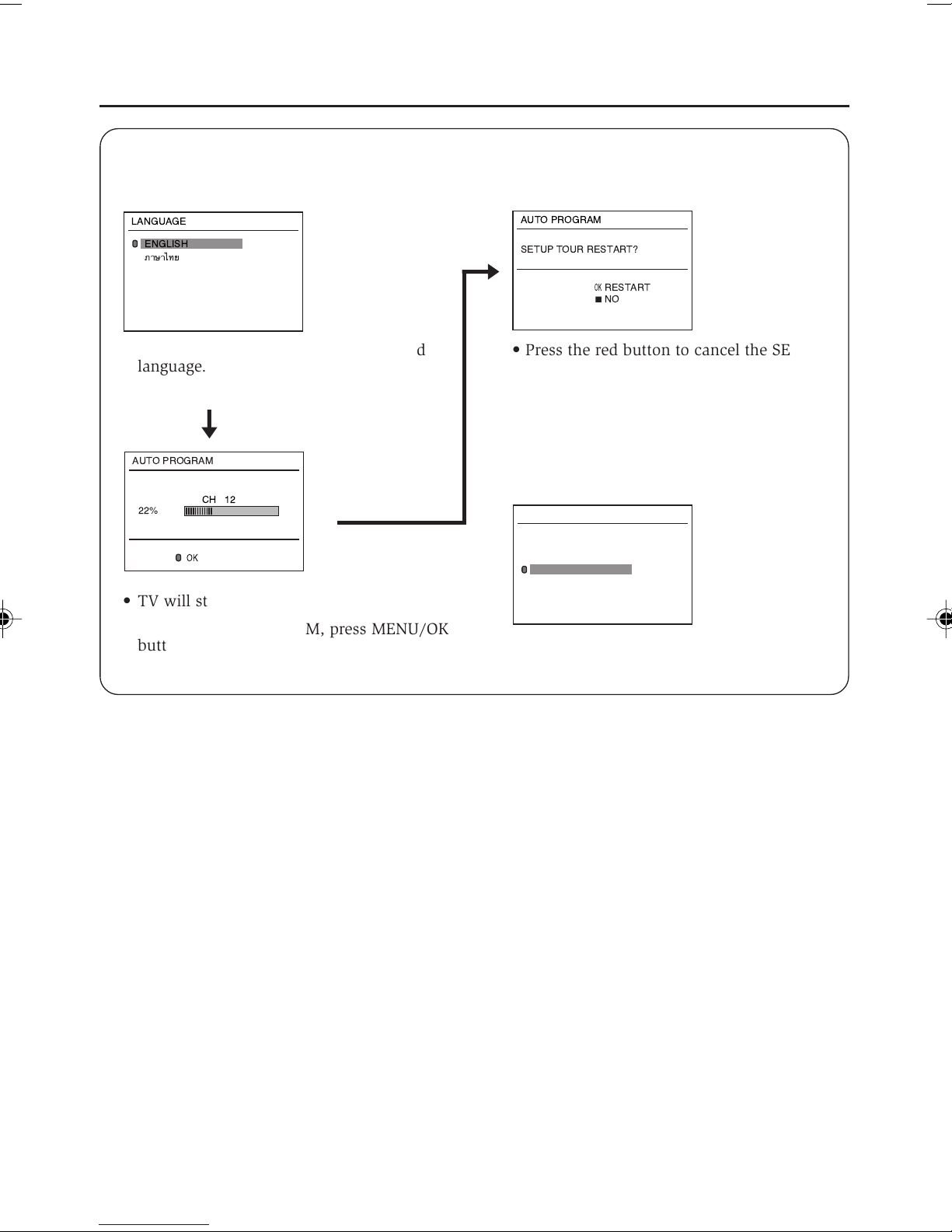 LANGUAGE

ENGLISH
ภาษาไทย

d
language.

AUTO PROGRAM

CH 12
22%

OK

• TV will st
M, press MENU/OK
butt

AUTO PROGRAM

SETUP TOUR RESTART?

OK RESTART
NO

• Press the red button to cancel the SE