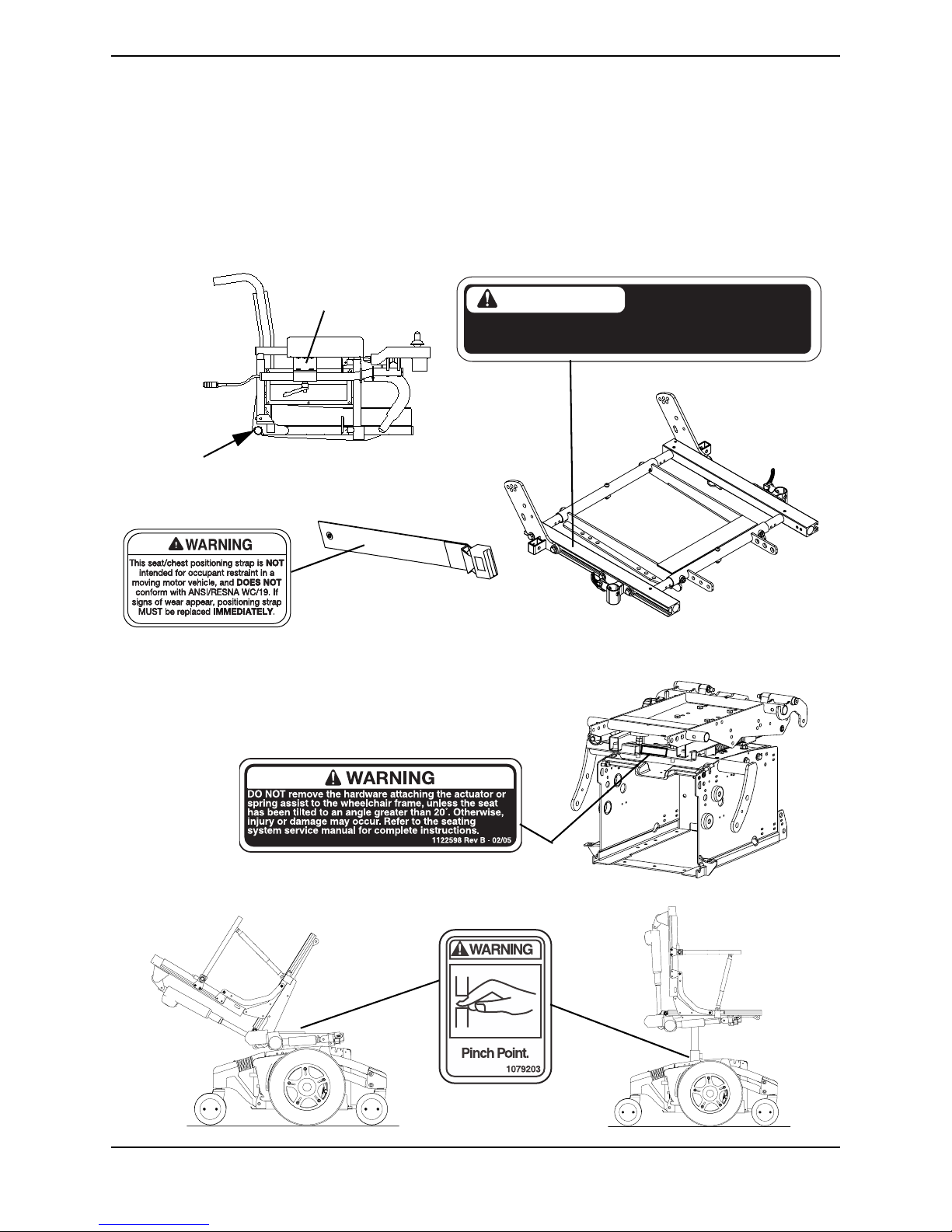 WARNING
This seat/chest positioning strap is NOT intended for occupant restraint in a moving motor vehicle, and DOES NOT conform with ANSI/RESNA WC/19. If signs of wear appear, positioning strap MUST be replaced IMMEDIATELY.

WARNING
DO NOT remove the hardware attaching the actuator or spring assist to the wheelchair frame, unless the seat has been tilted to an angle greater than 20˚. Otherwise, injury or damage may occur. Refer to the seating system service manual for complete instructions.
1122598 Rev B - 02/05

WARNING
Pinch Point.
1079203