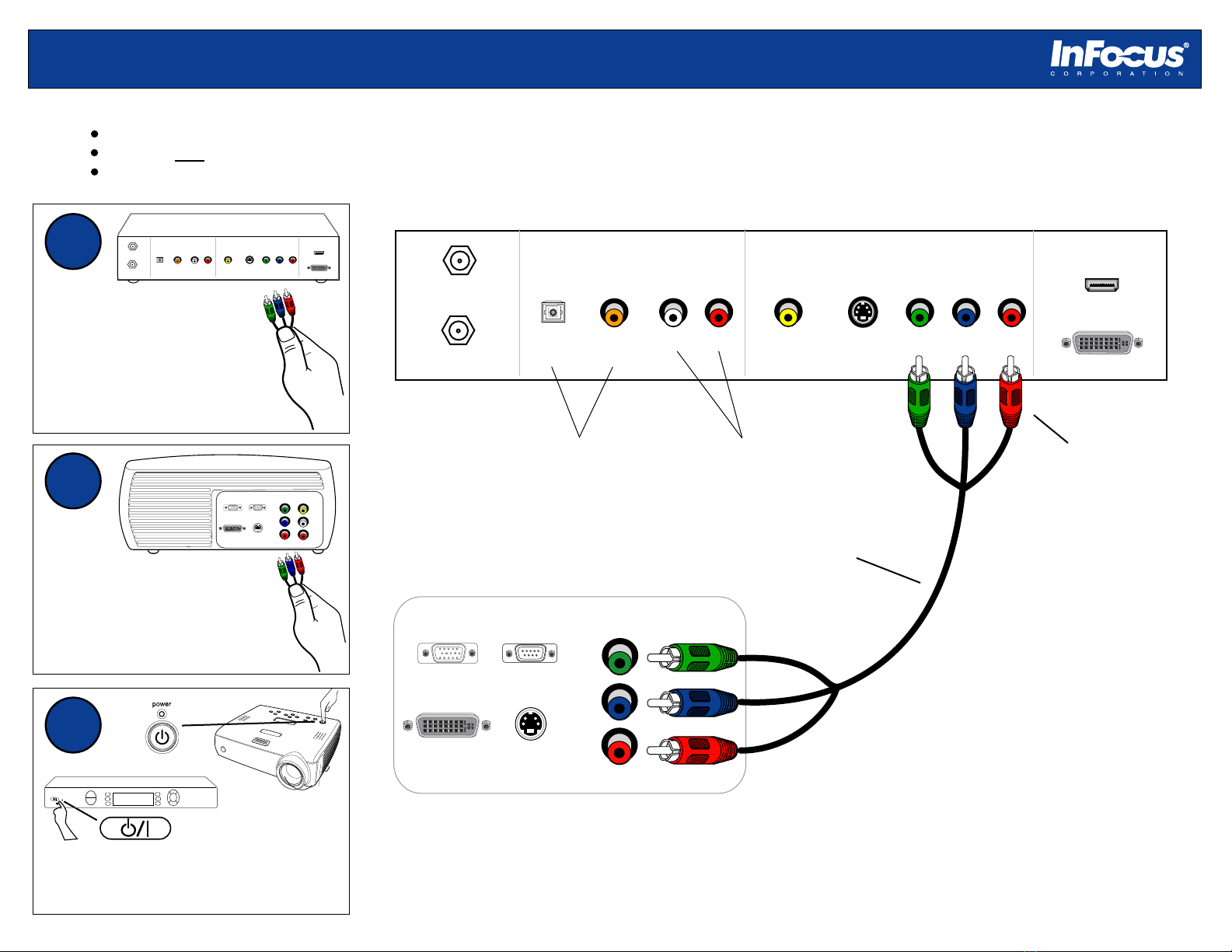 InFocus®
CORPORATION

power