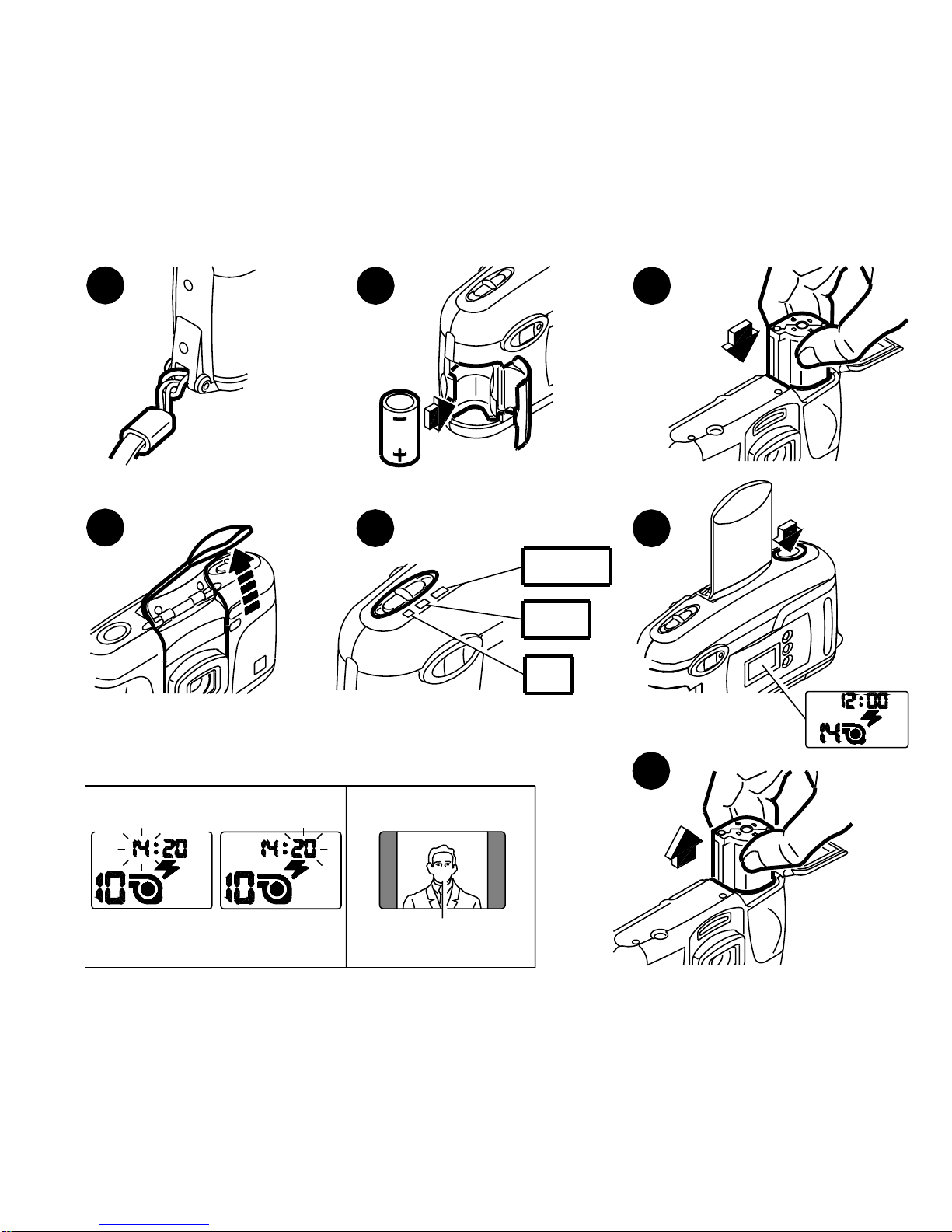 12:00
14

14:20
10

14:20
10