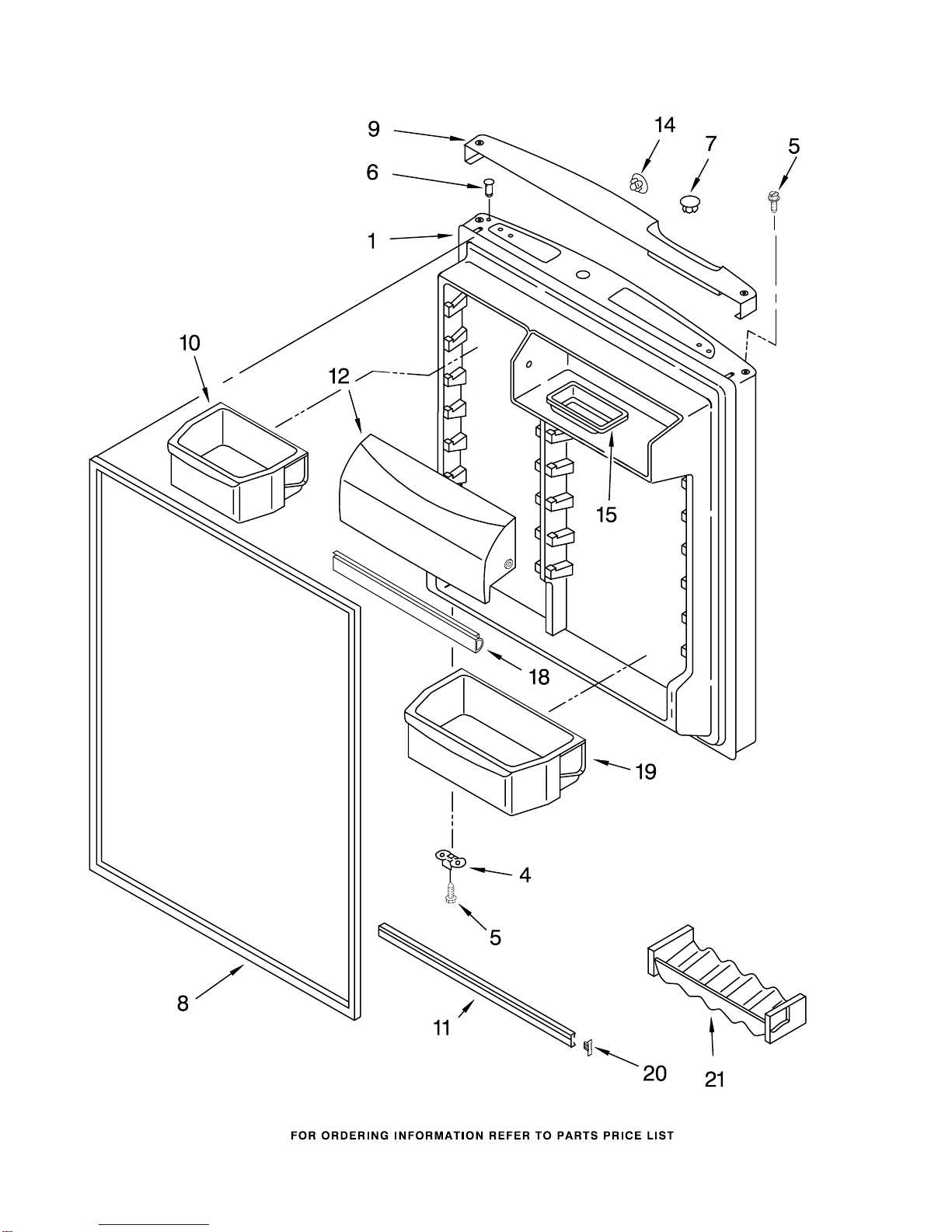 9
14
7
5
6
1
10
12
15
18
19
4
5
8
11
20
21

FOR ORDERING INFORMATION REFER TO PARTS PRICE LIST