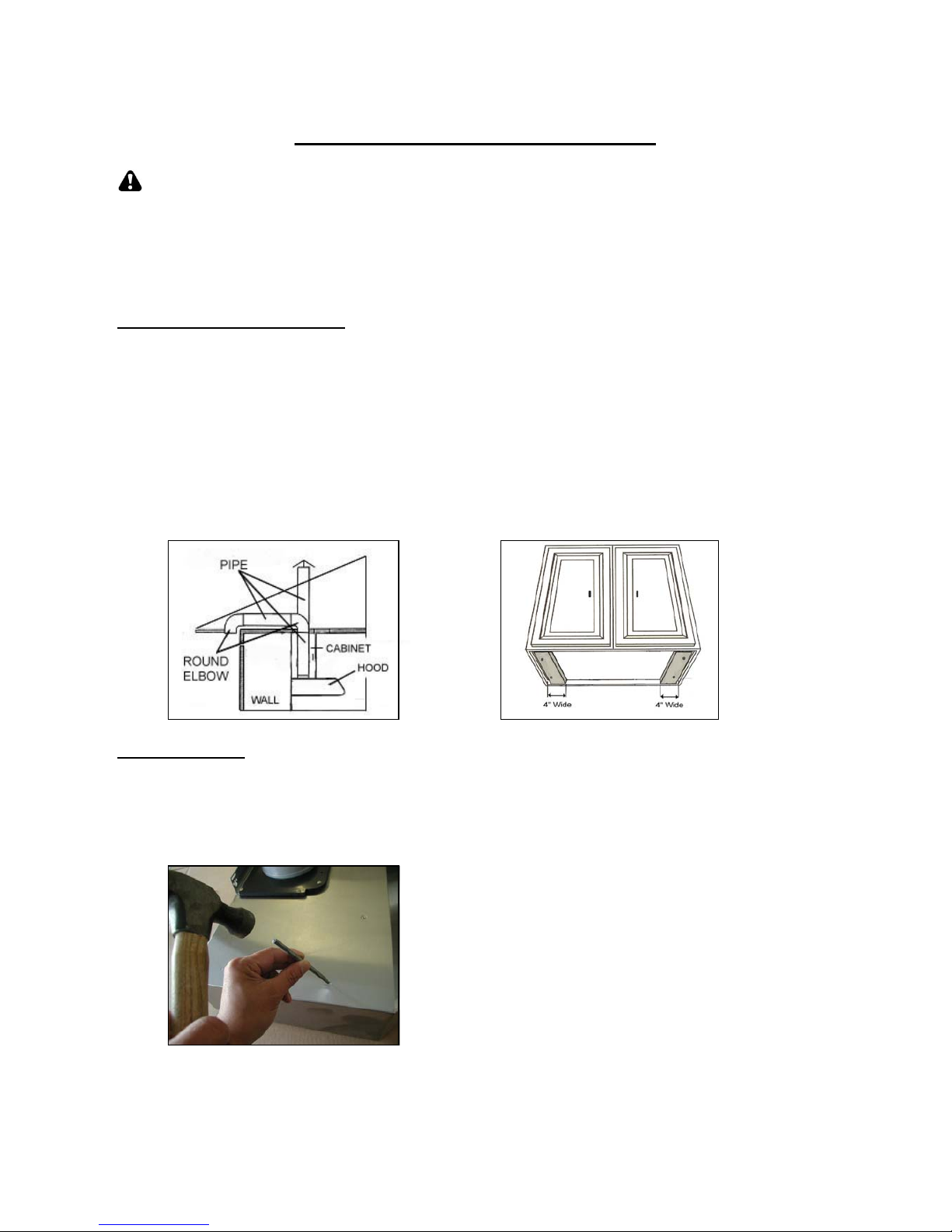 PIPE
ROUND ELBOW
CABINET
HOOD
WALL

4" Wide
4" Wide