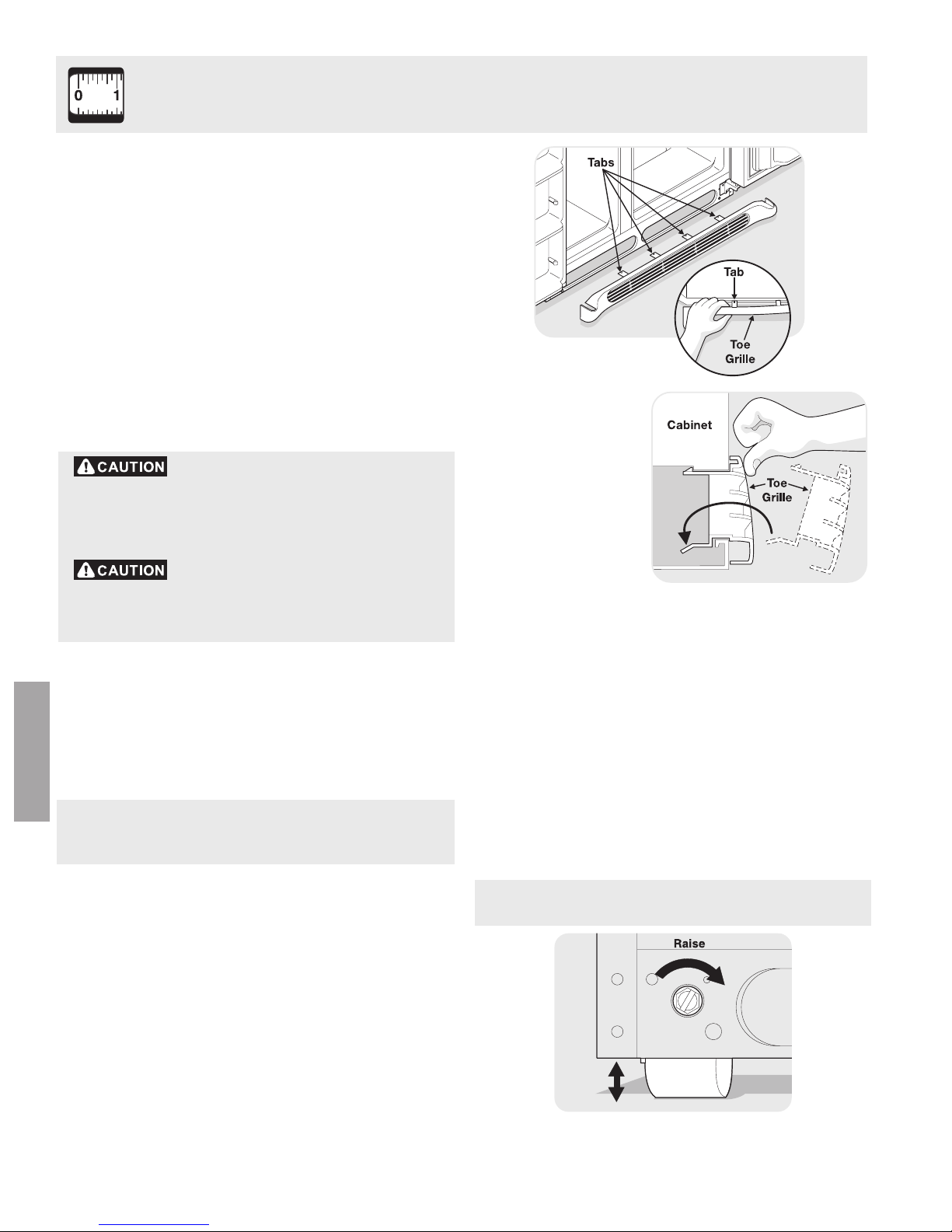 0 1

Tabs

Tab

Toe Grille

Cabinet

Toe Grille

CAUTION

CAUTION

Raise