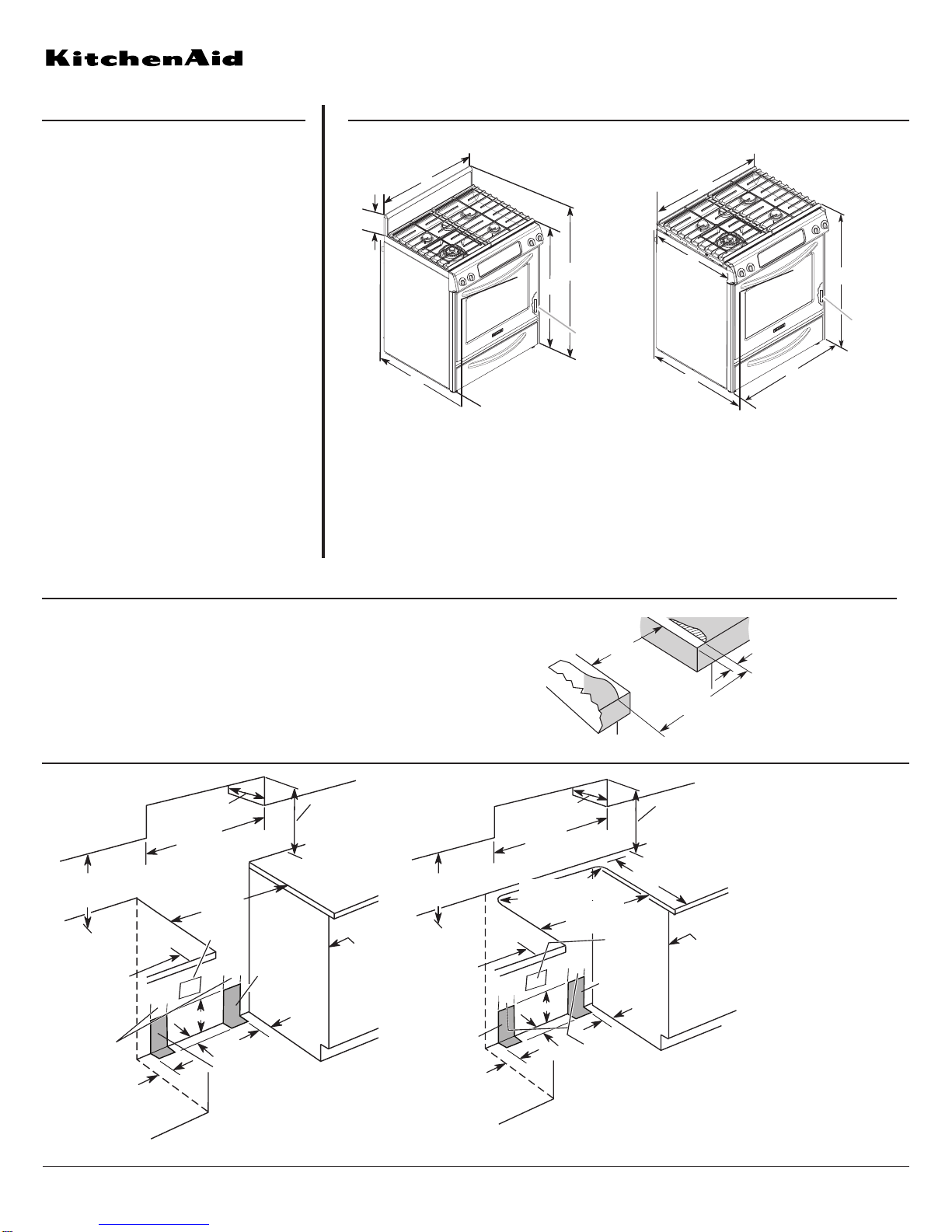 KitchenAid