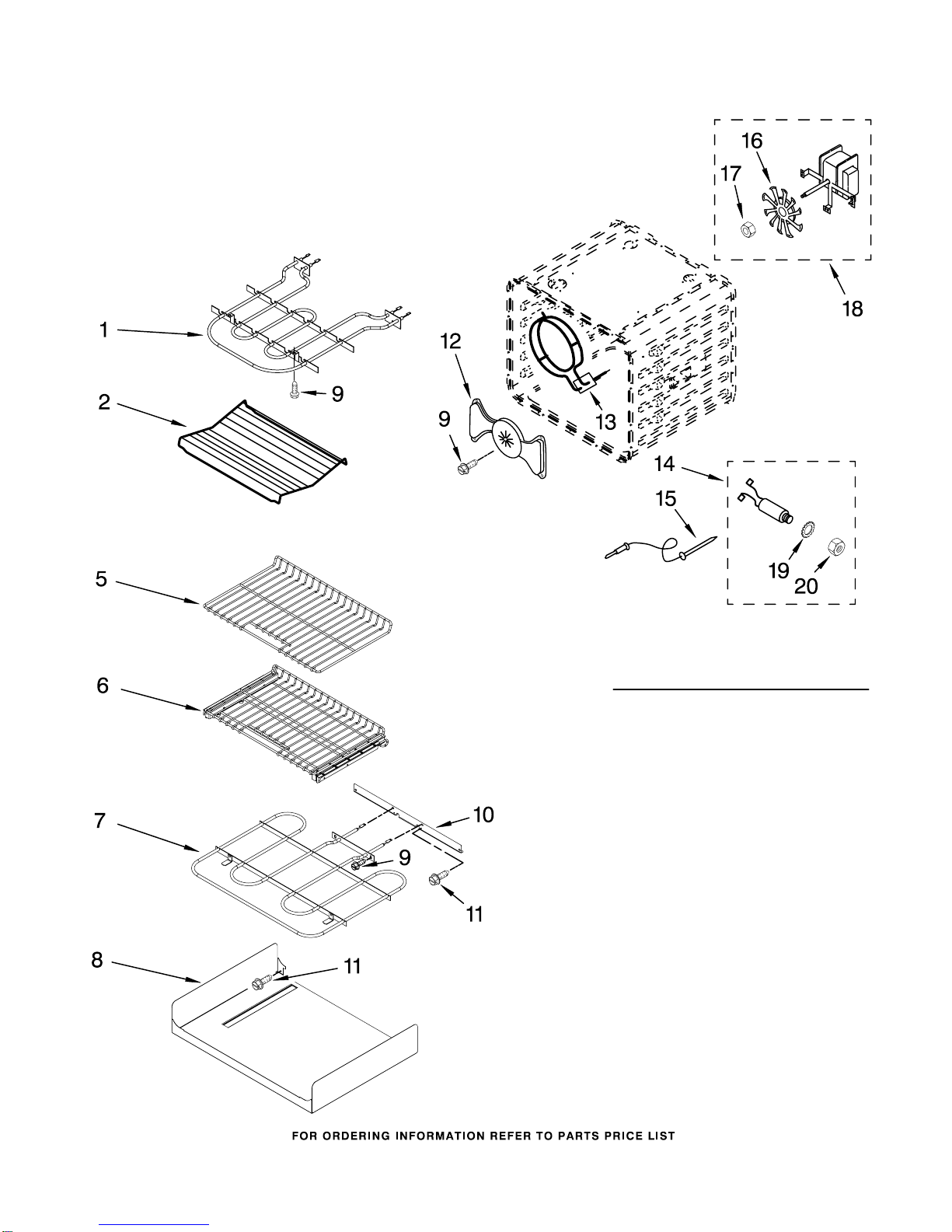 16
17
18
1
12
9
2
9
13
14
15
19
20
5
6
7
10
9
11
8
11

FOR ORDERING INFORMATION REFER TO PARTS PRICE LIST