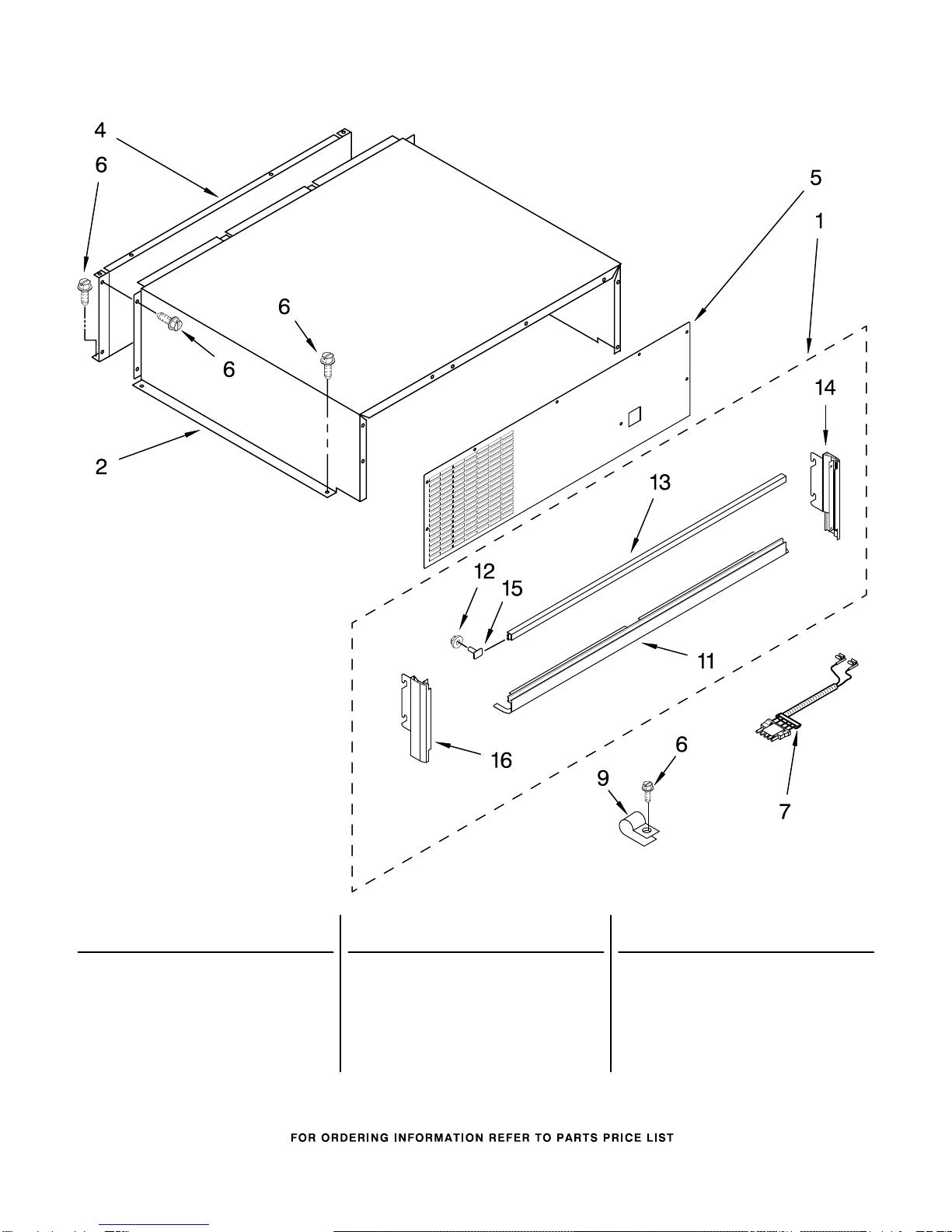 4
6
5
1
6
6
14
2
13
12
15
11
16
6
9
7

FOR ORDERING INFORMATION REFER TO PARTS PRICE LIST