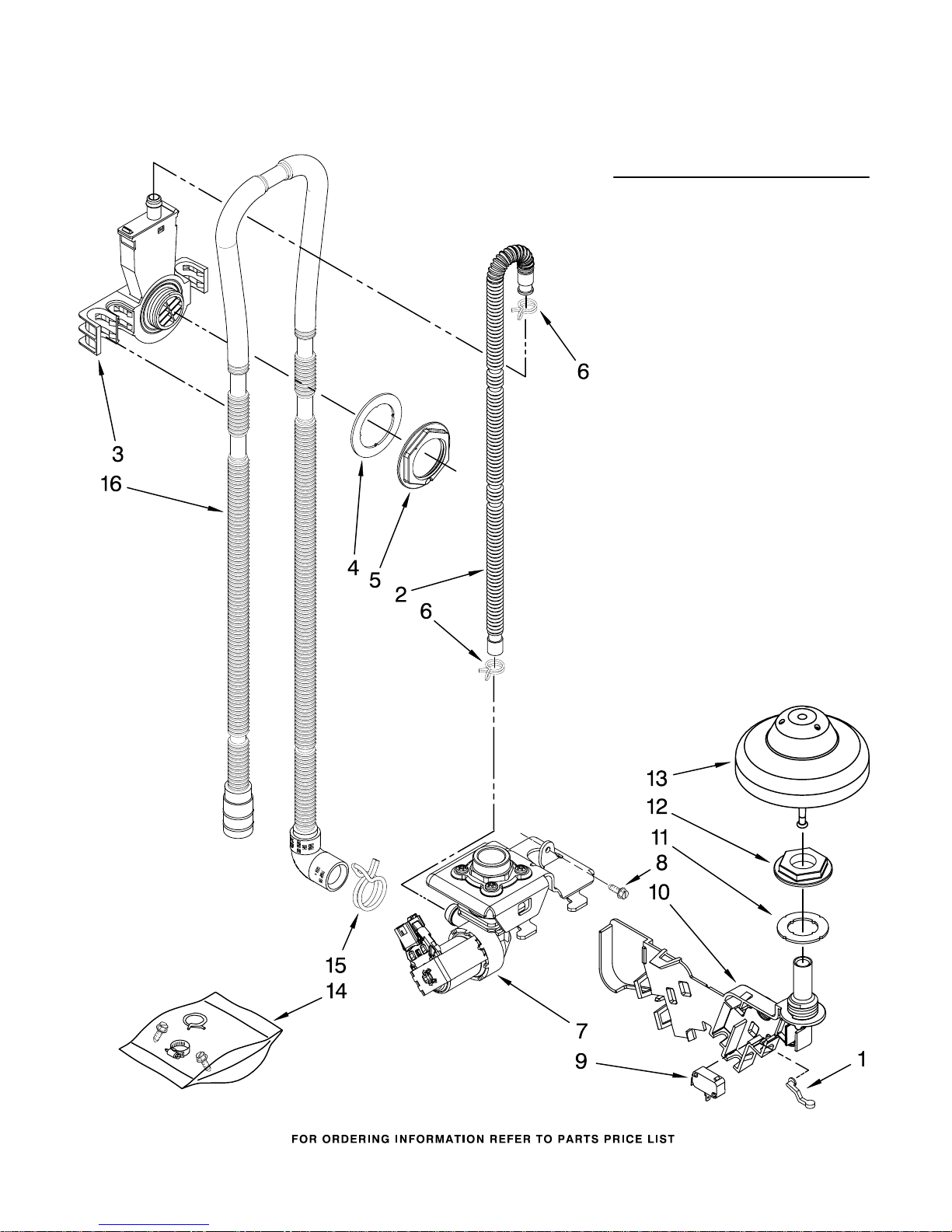 6

3

16

4

5

2

6

13

12

11

8

10

15

14

7

9

1

FOR ORDERING INFORMATION REFER TO PARTS PRICE LIST