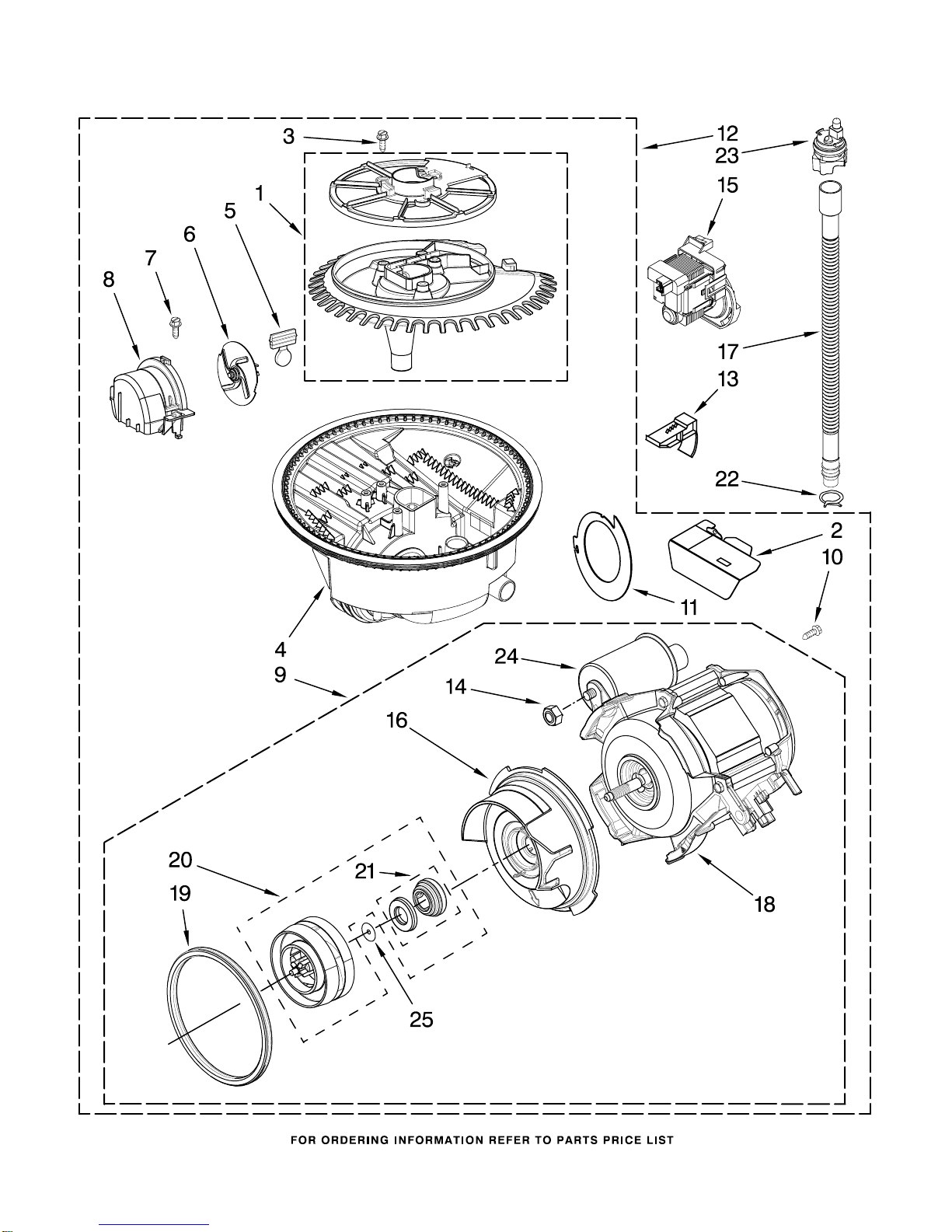 3
12
23
15
1
5
6
7
8
17
13
22
2
10
11
4
9
24
14
16
20
21
19
18
25

FOR ORDERING INFORMATION REFER TO PARTS PRICE LIST