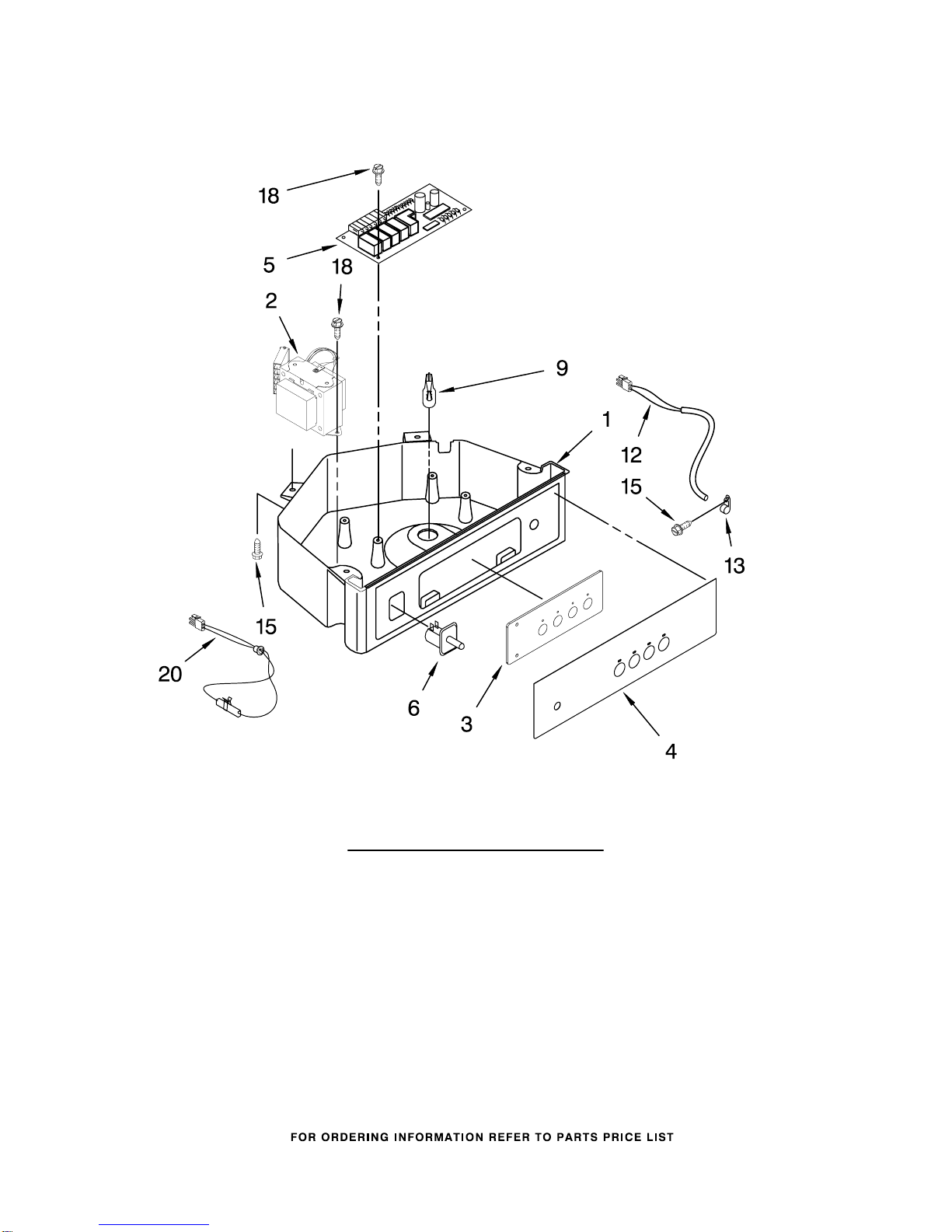 18

5

18

2

9

1

12

15

13

15

20

6

3

4

FOR ORDERING INFORMATION REFER TO PARTS PRICE LIST