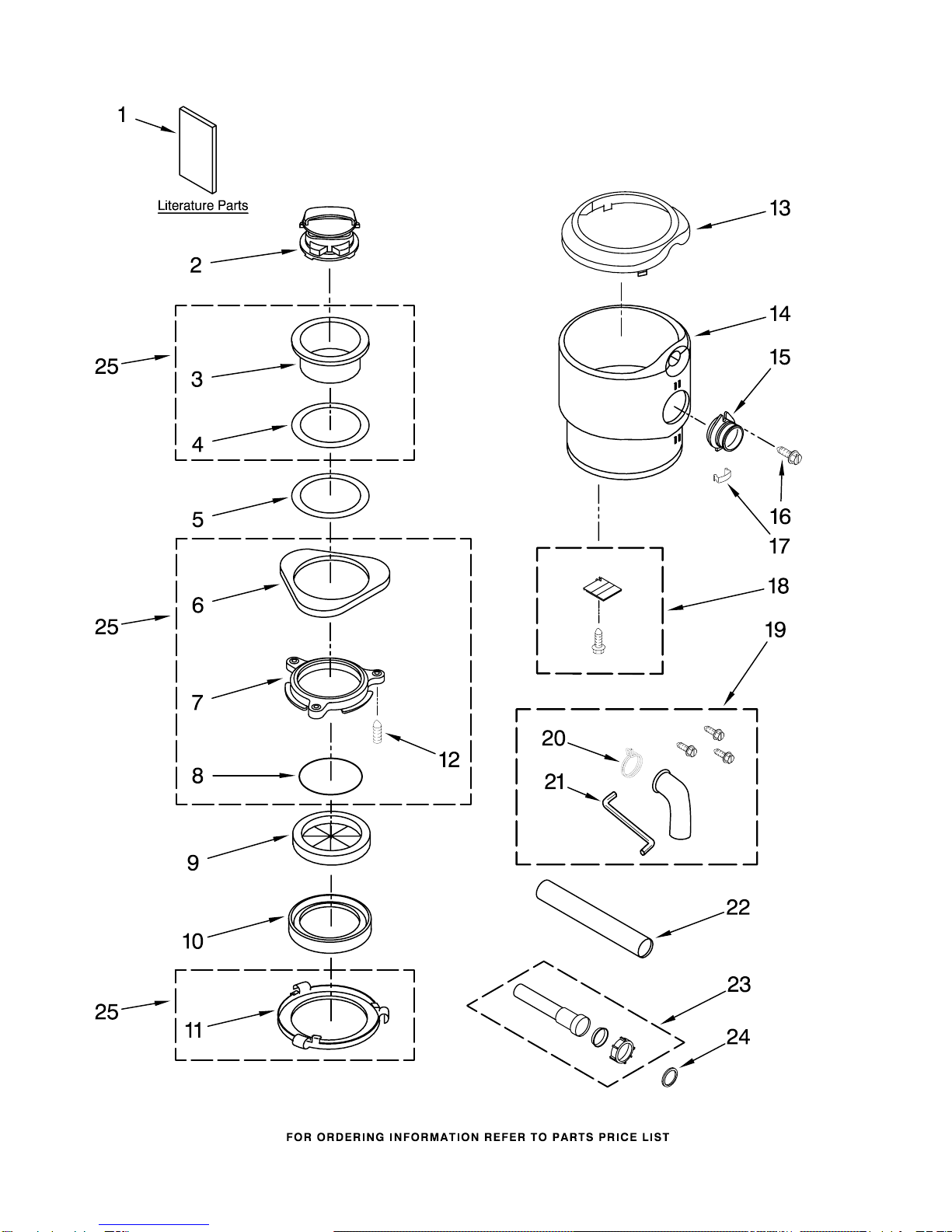 1

Literature Parts

2

25

3

4

5

25

6

7

8

12

9

10

25

11

13

14

15

16

17

18

19

20

21

22

23

24

FOR ORDERING INFORMATION REFER TO PARTS PRICE LIST