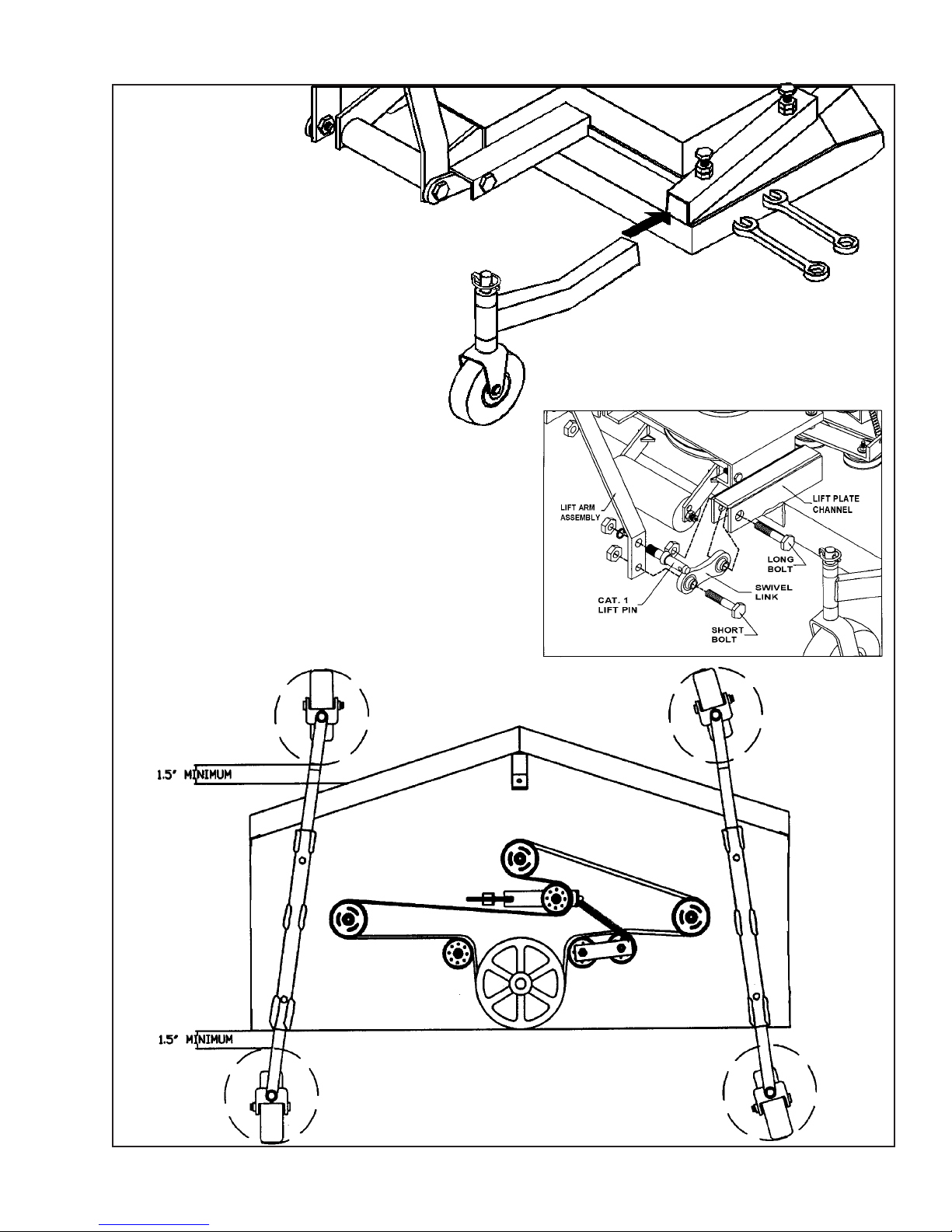 LIFT ARM ASSEMBLY

LIFT PLATE CHANNEL

LONG BOLT

SWIVEL LINK

CAT. 1 LIFT PIN

SHORT BOLT

1.5" MINIMUM

1.5" MINIMUM