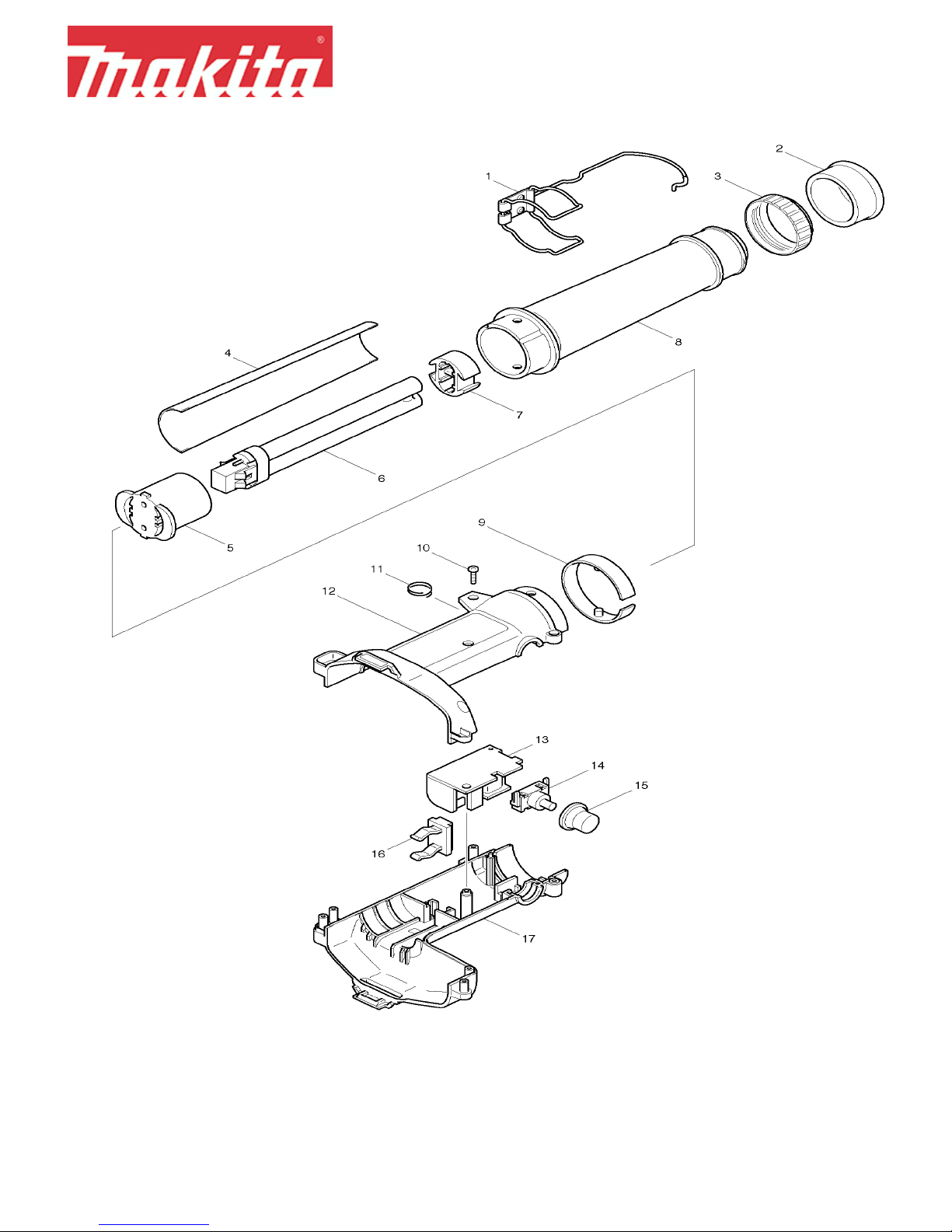 makita®

1
2
3
4
8
7
6
5
9
10
11
12
13
14
15
16
17