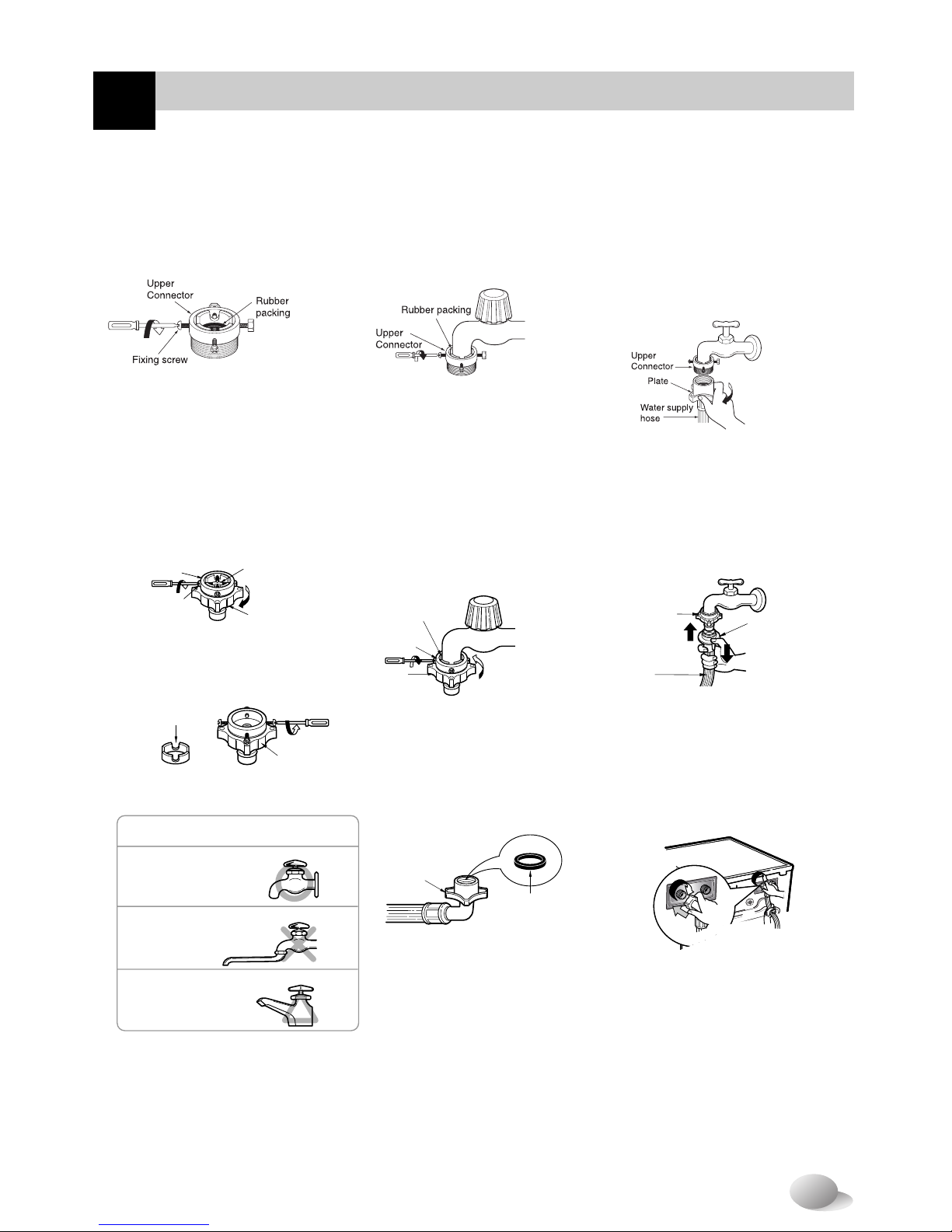 Upper Connector

Rubber packing

Fixing screw

Rubber packing

Upper Connector

Upper Connector

Plate

Water supply hose