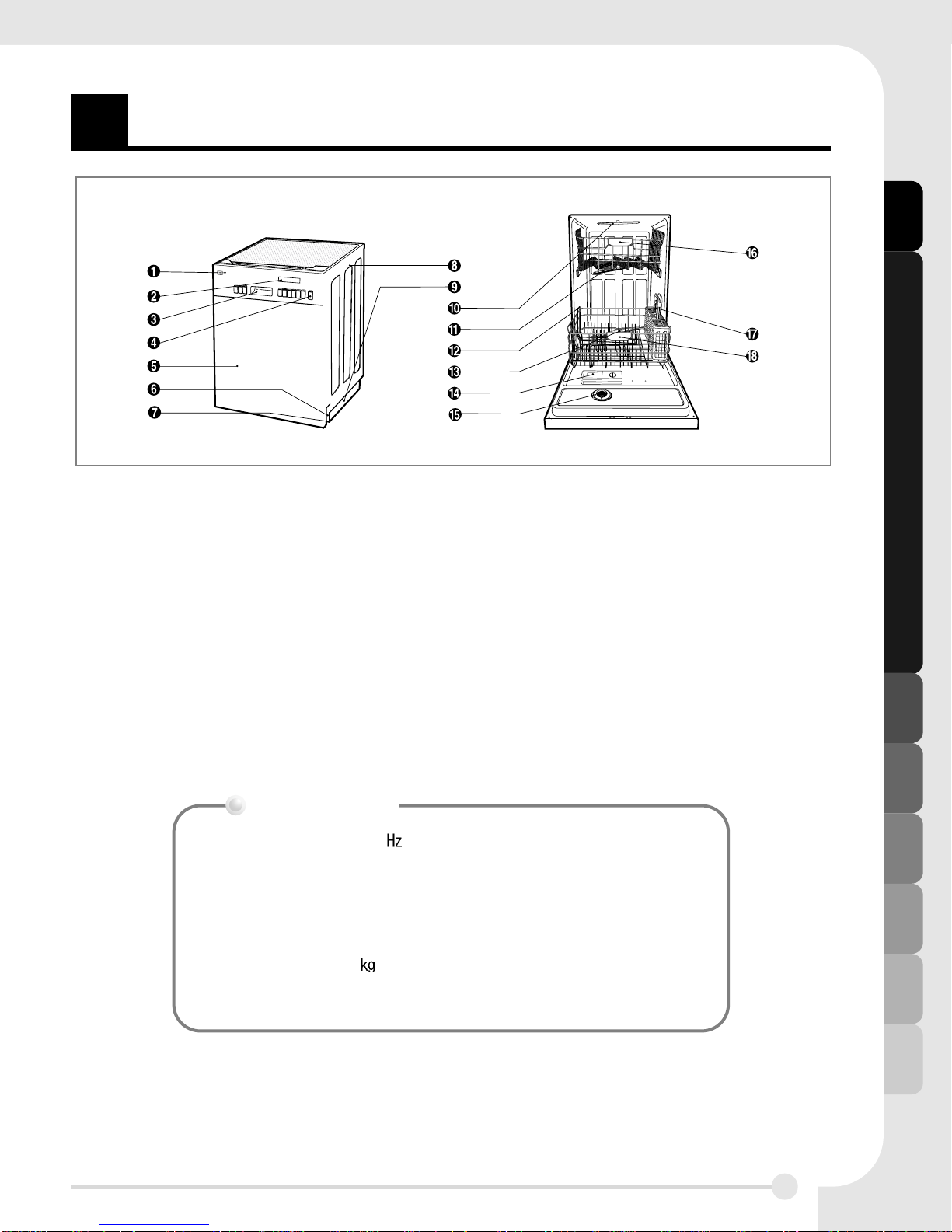 ❶
❷
❸
❹
❺
❻
❼
❽
❾
❿
⓫
⓬
⓭
⓮
⓯
⓰
⓱
⓲

Hz

kg