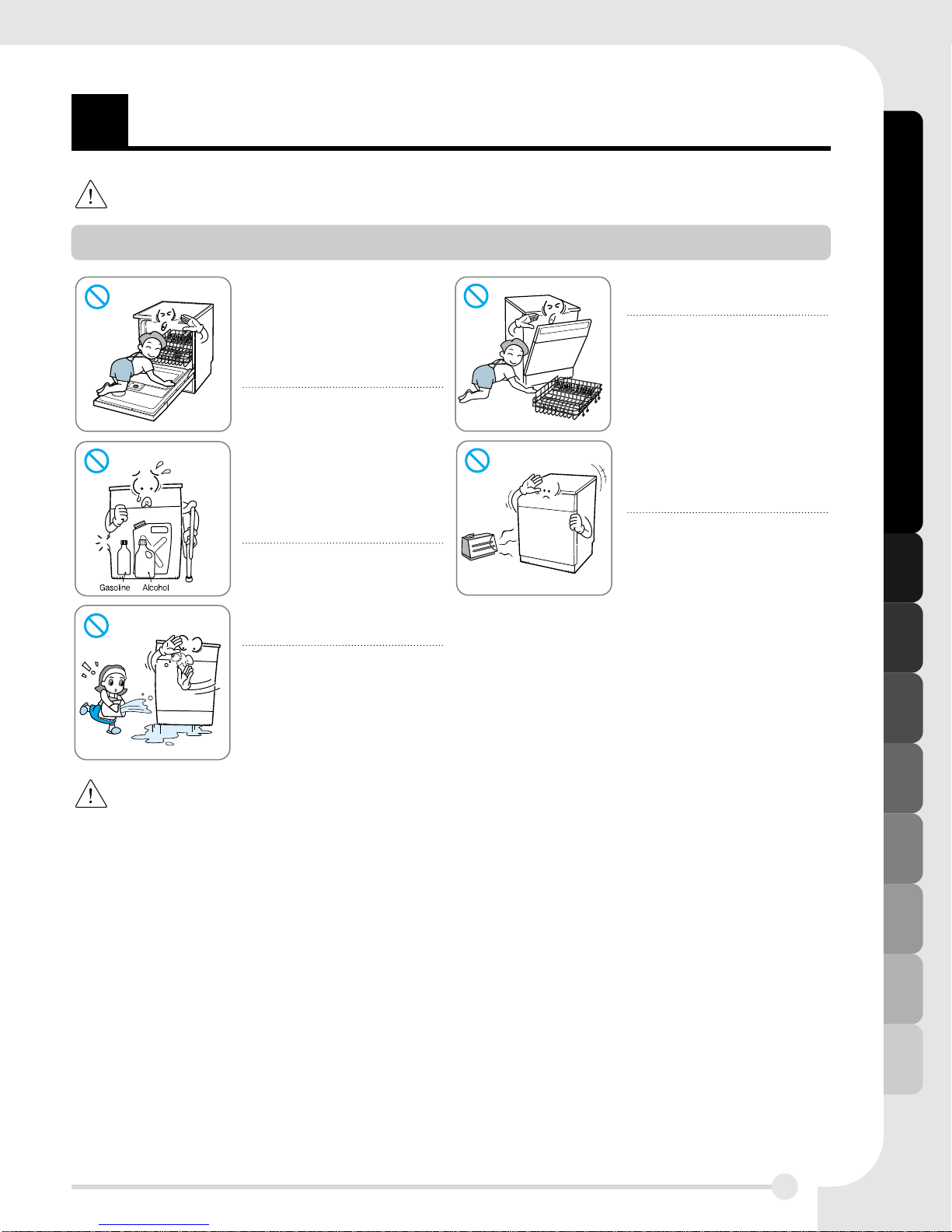 Gasoline
Alcohol