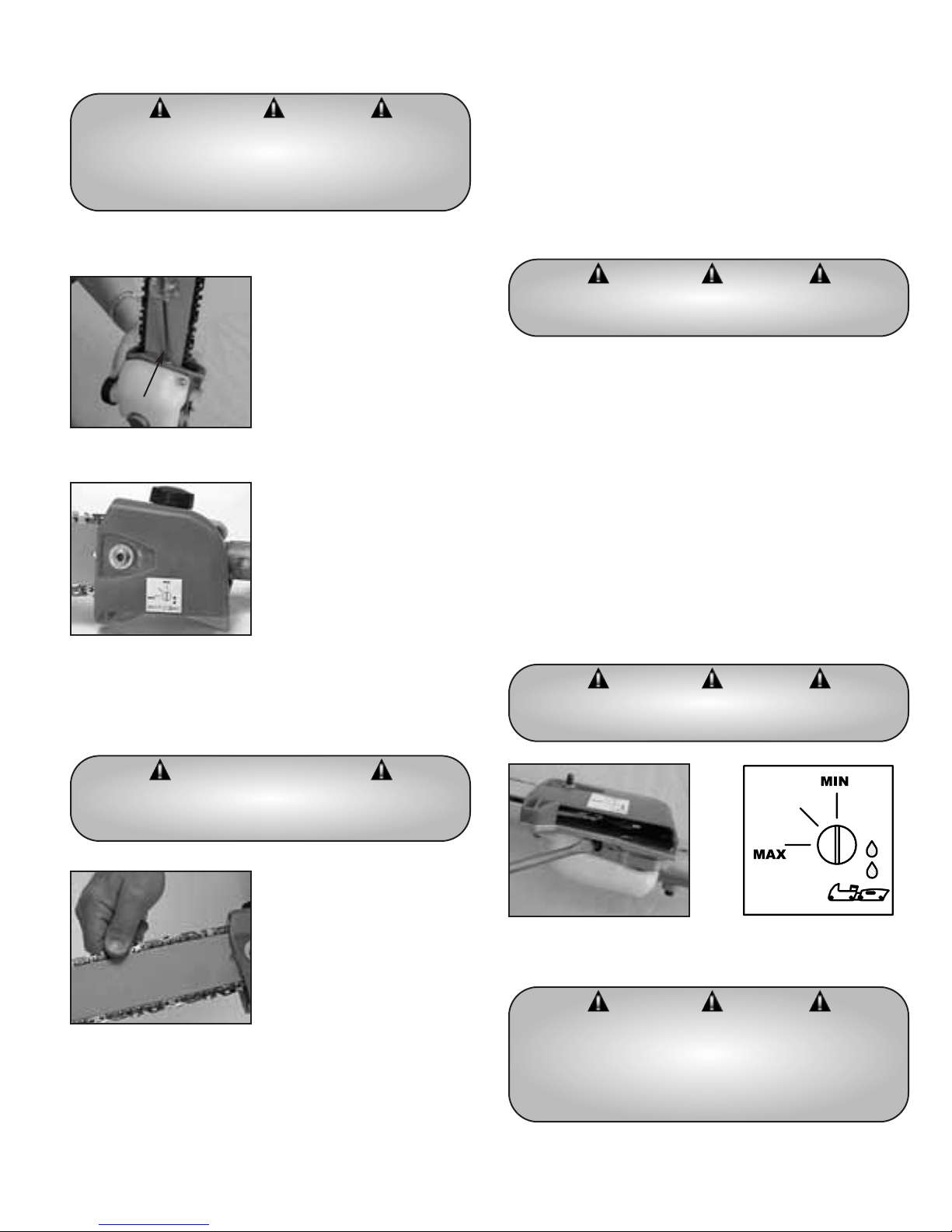 MIN

MAX