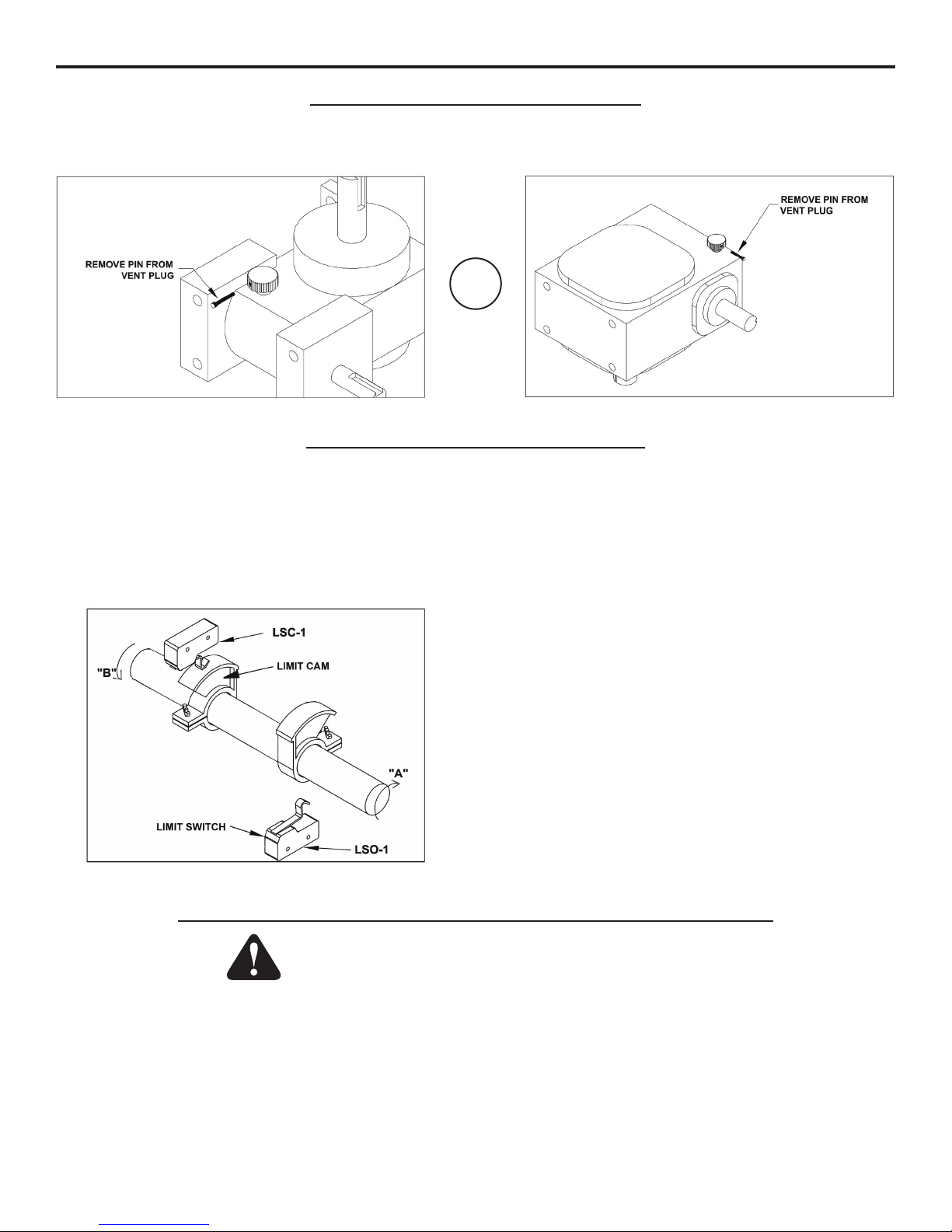 REMOVE PIN FROM VENT PLUG

REMOVE PIN FROM VENT PLUG

LSC-1

"B"

LIMIT CAM

"A"

LIMIT SWITCH

LSO-1