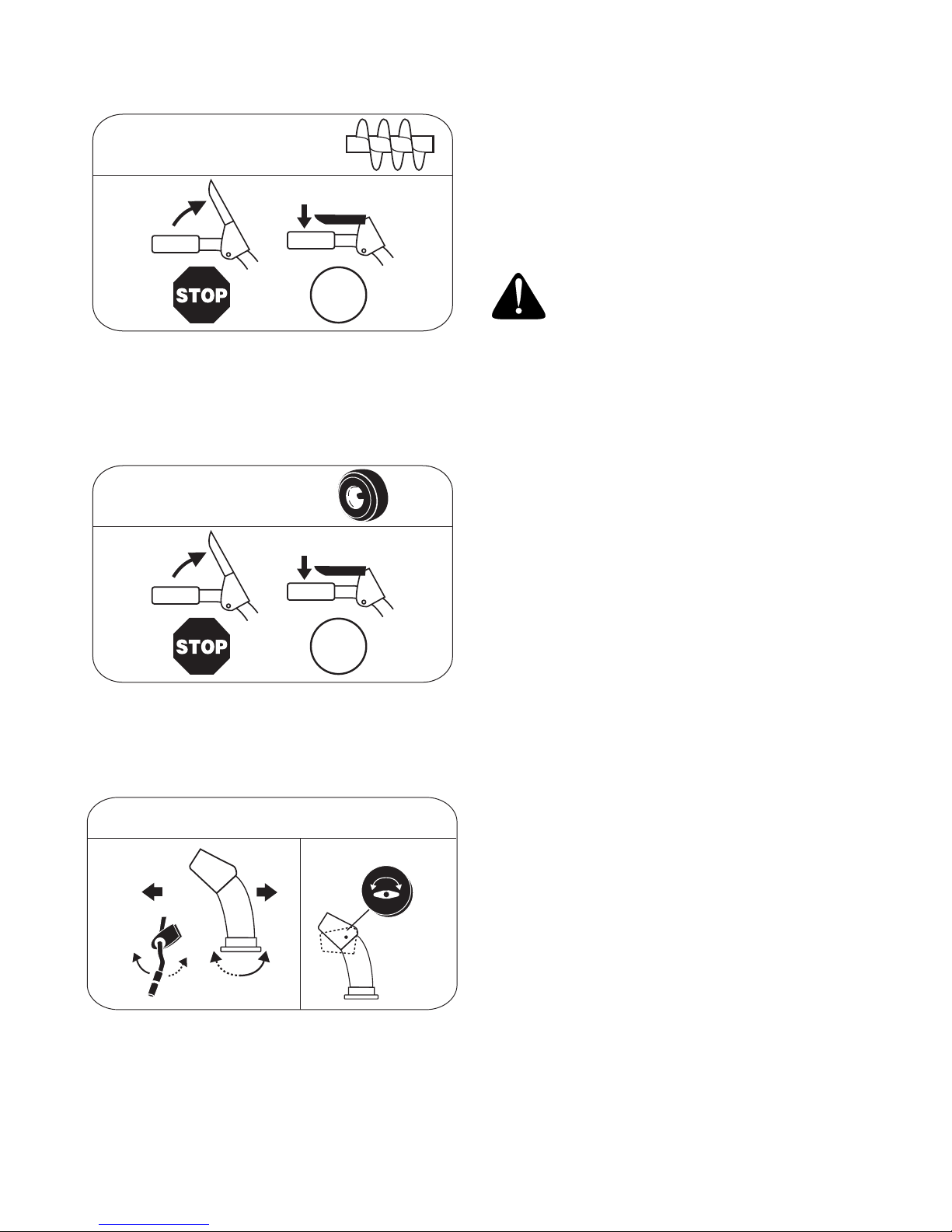 STOP

STOP