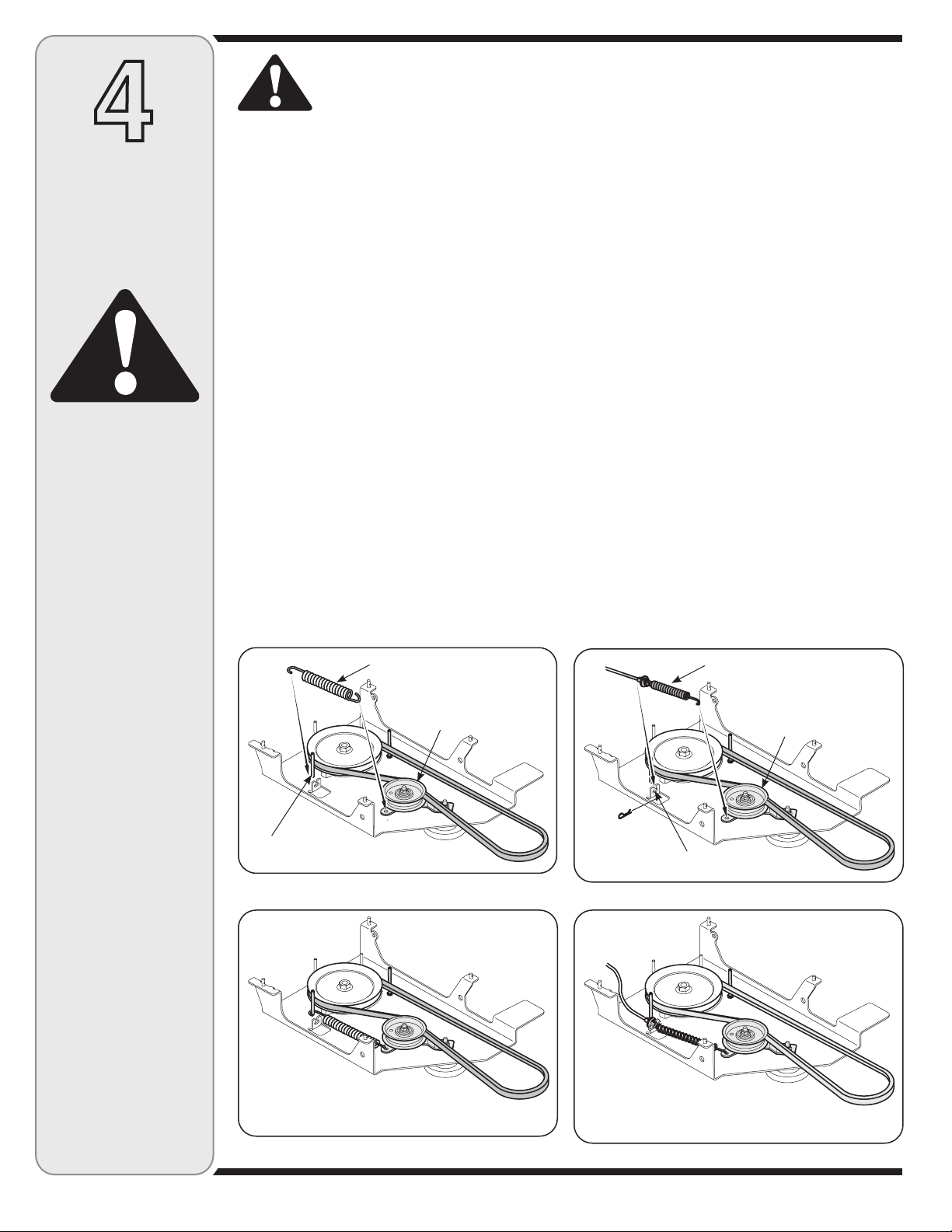 4