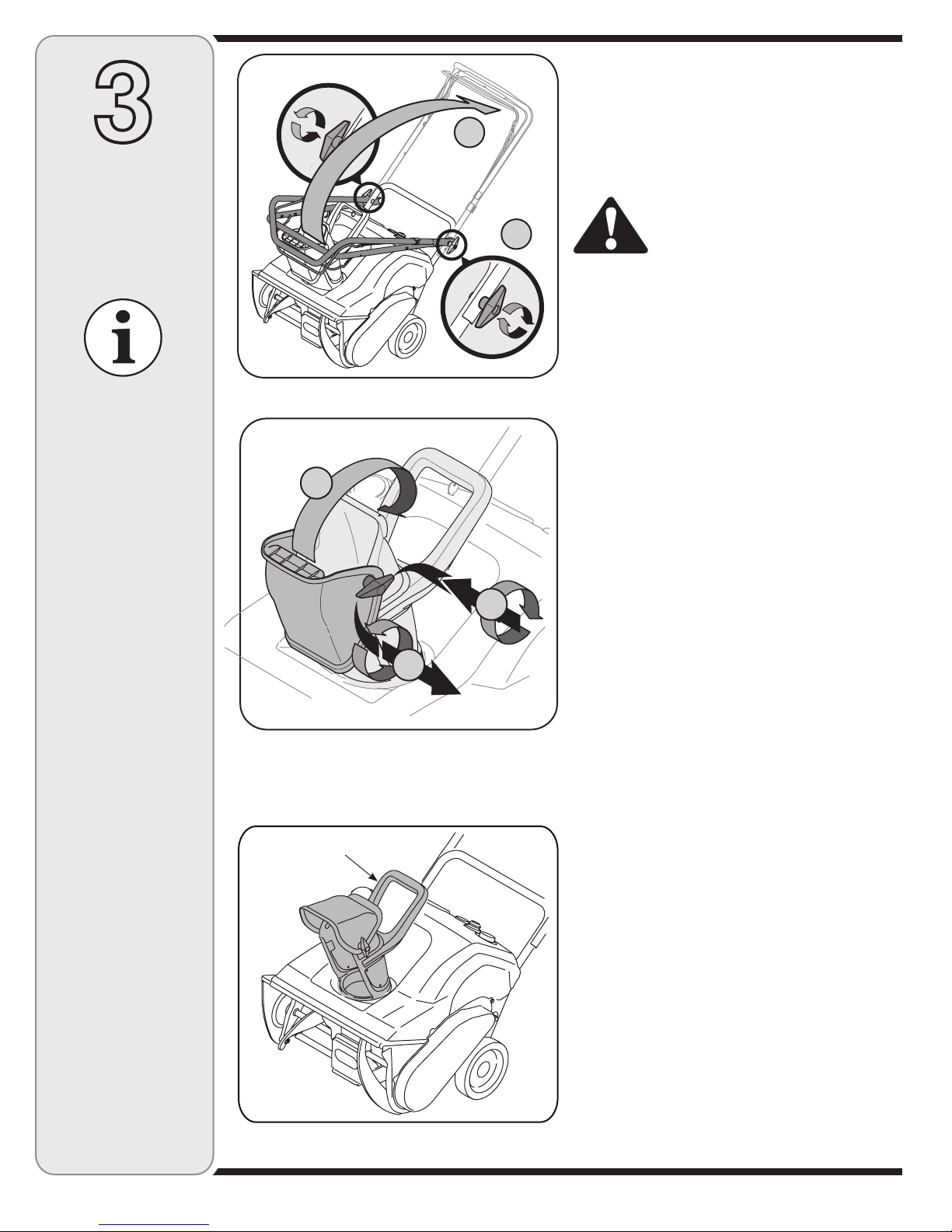 3