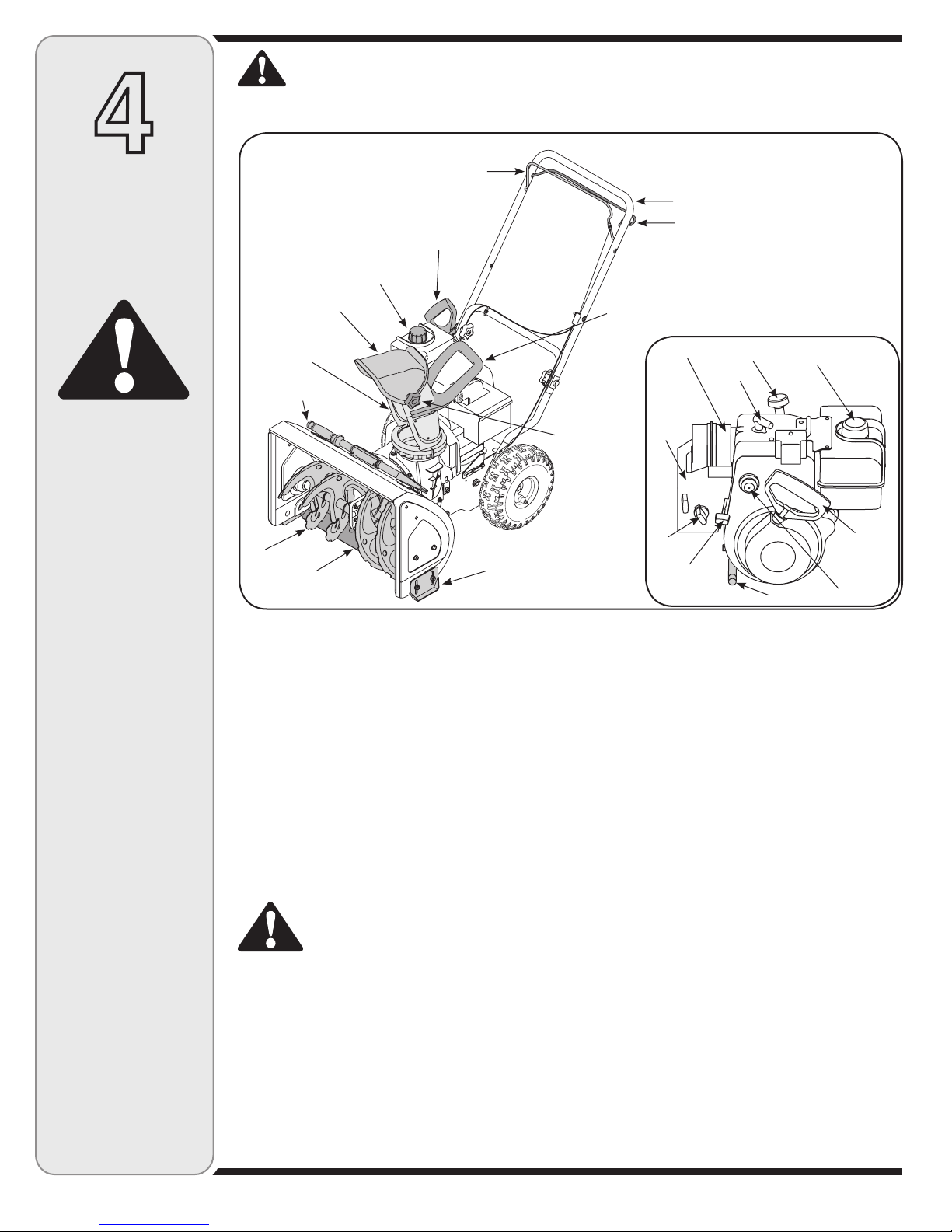 4