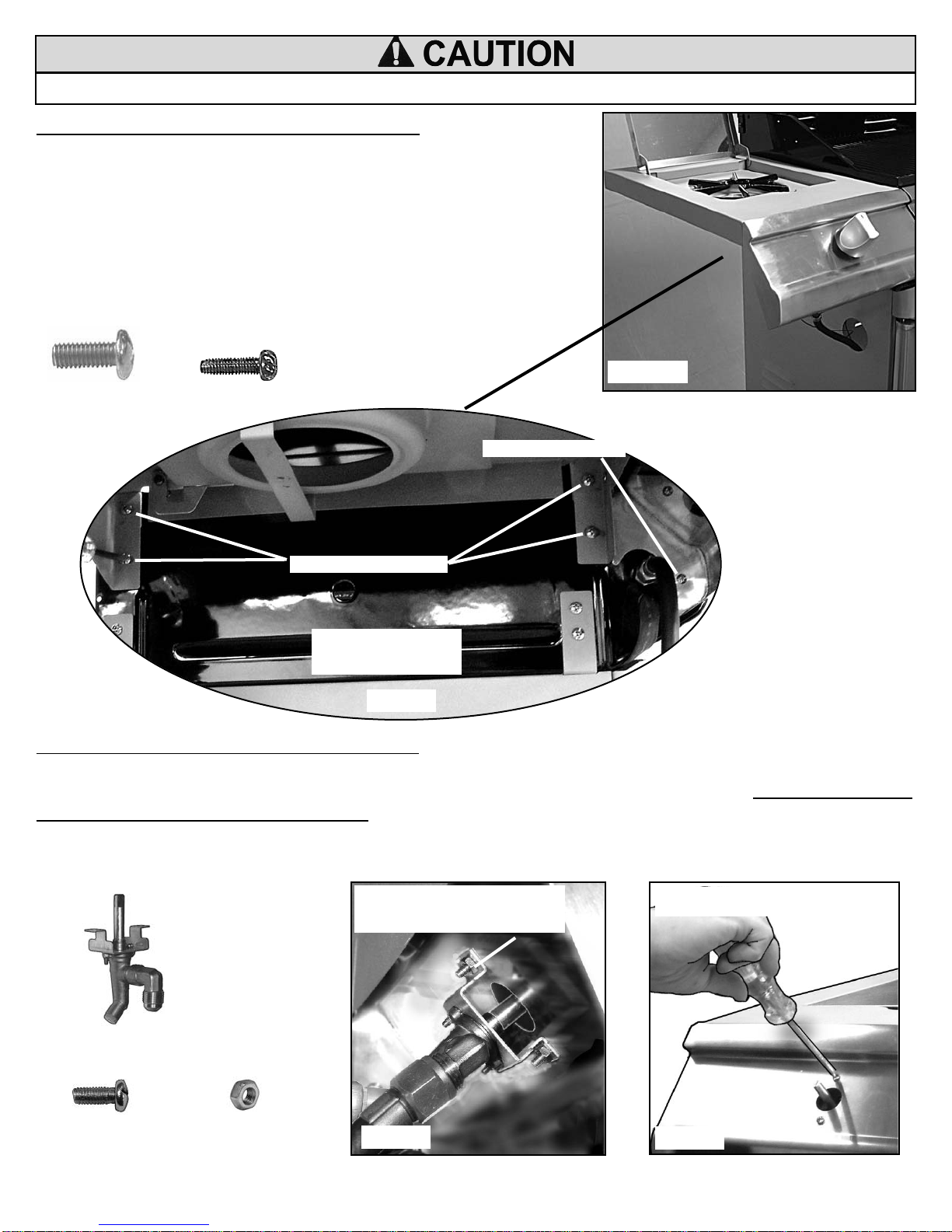 CAUTION