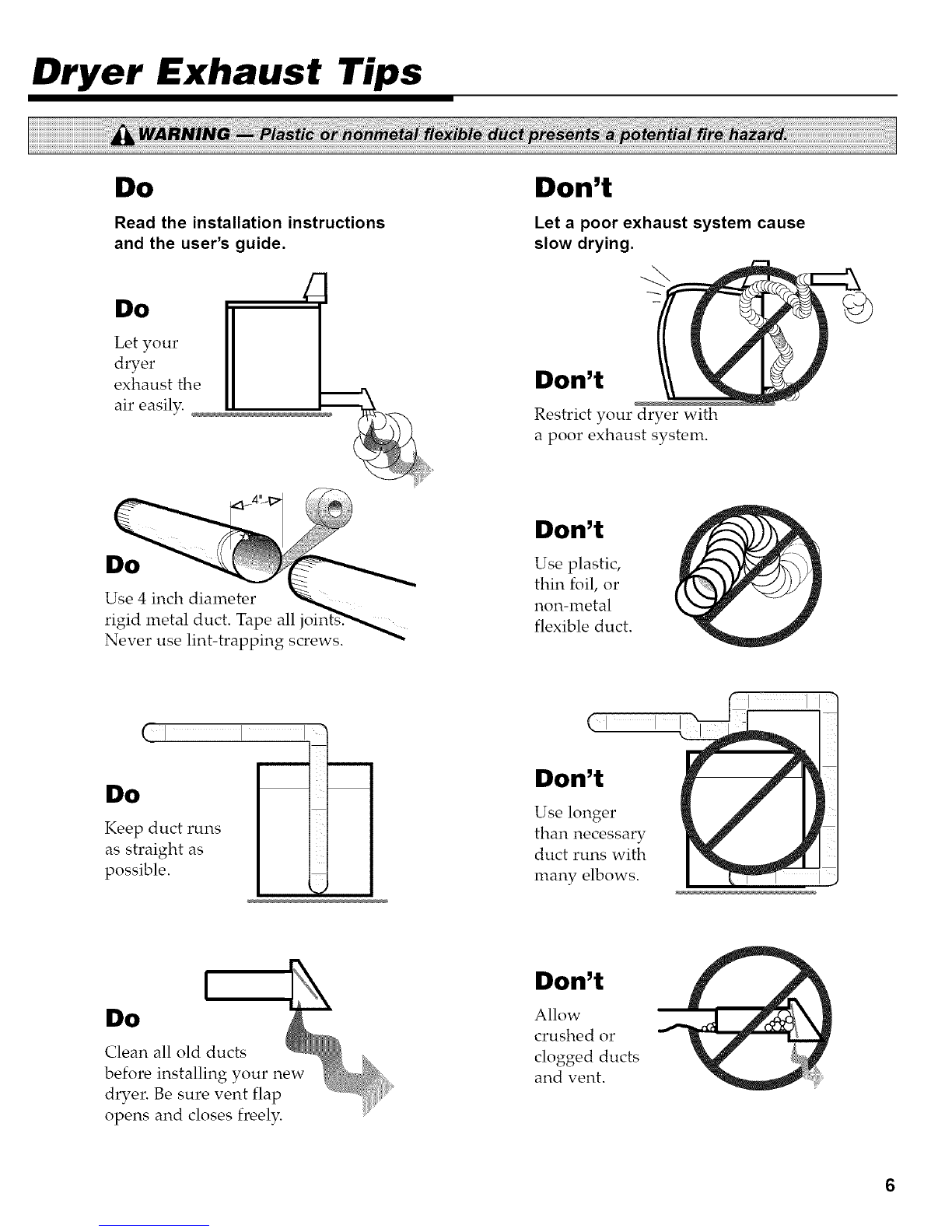 Dryer Exhaust Tips

WARNING — Plastic or nonmetal flexible duct presents a potential fire hazard.

Do

Read the installation instructions and the user's guide.

Do

Let your dryer exhaust the air easily.

4"

Do

Use 4 inch diameter rigid metal duct. Tape all joints. Never use lint-trapping screws.

Do

Keep duct runs as straight as possible.

Do

Clean all old ducts before installing your new dryer. Be sure vent flap opens and closes freely.

Don't

Let a poor exhaust system cause slow drying.

Don't

Restrict your dryer with a poor exhaust system.

Don't

Use plastic, thin foil, or non-metal flexible duct.

Don't

Use longer than necessary duct runs with many elbows.

Don't

Allow crushed or clogged ducts and vent.

6