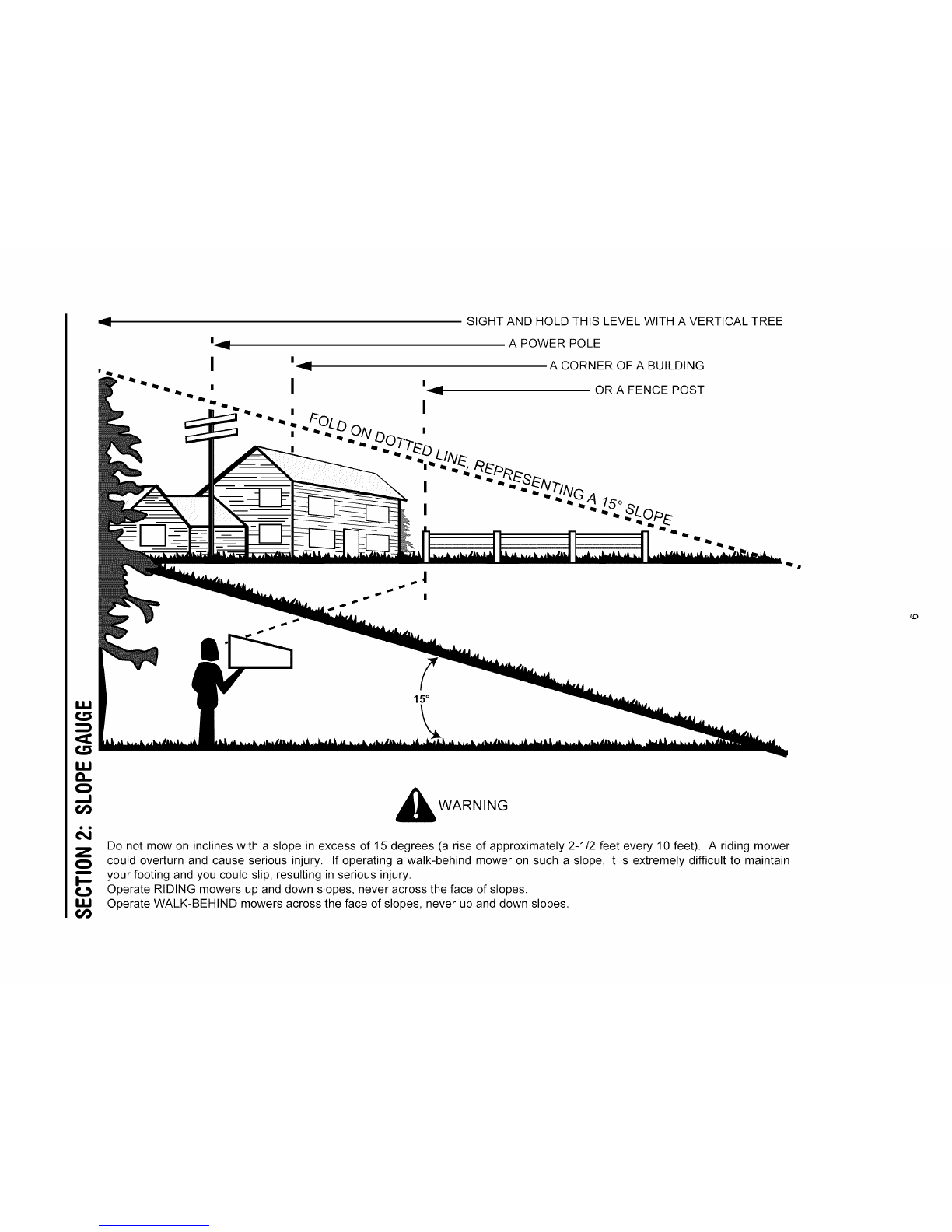 SECTION 2: SLOPE GAUGE

SIGHT AND HOLD THIS LEVEL WITH A VERTICAL TREE
A POWER POLE
A CORNER OF A BUILDING
OR A FENCE POST

FOLD ON DOTTED LINE, REPRESENTING A 15° SLOPE

15°

WARNING

Do not mow on inclines with a slope in excess of 15 degrees (a rise of approximately 2-1/2 feet every 10 feet). A riding mower could overturn and cause serious injury. If operating a walk-behind mower on such a slope, it is extremely difficult to maintain your footing and you could slip, resulting in serious injury.
Operate RIDING mowers up and down slopes, never across the face of slopes.
Operate WALK-BEHIND mowers across the face of slopes, never up and down slopes.

6