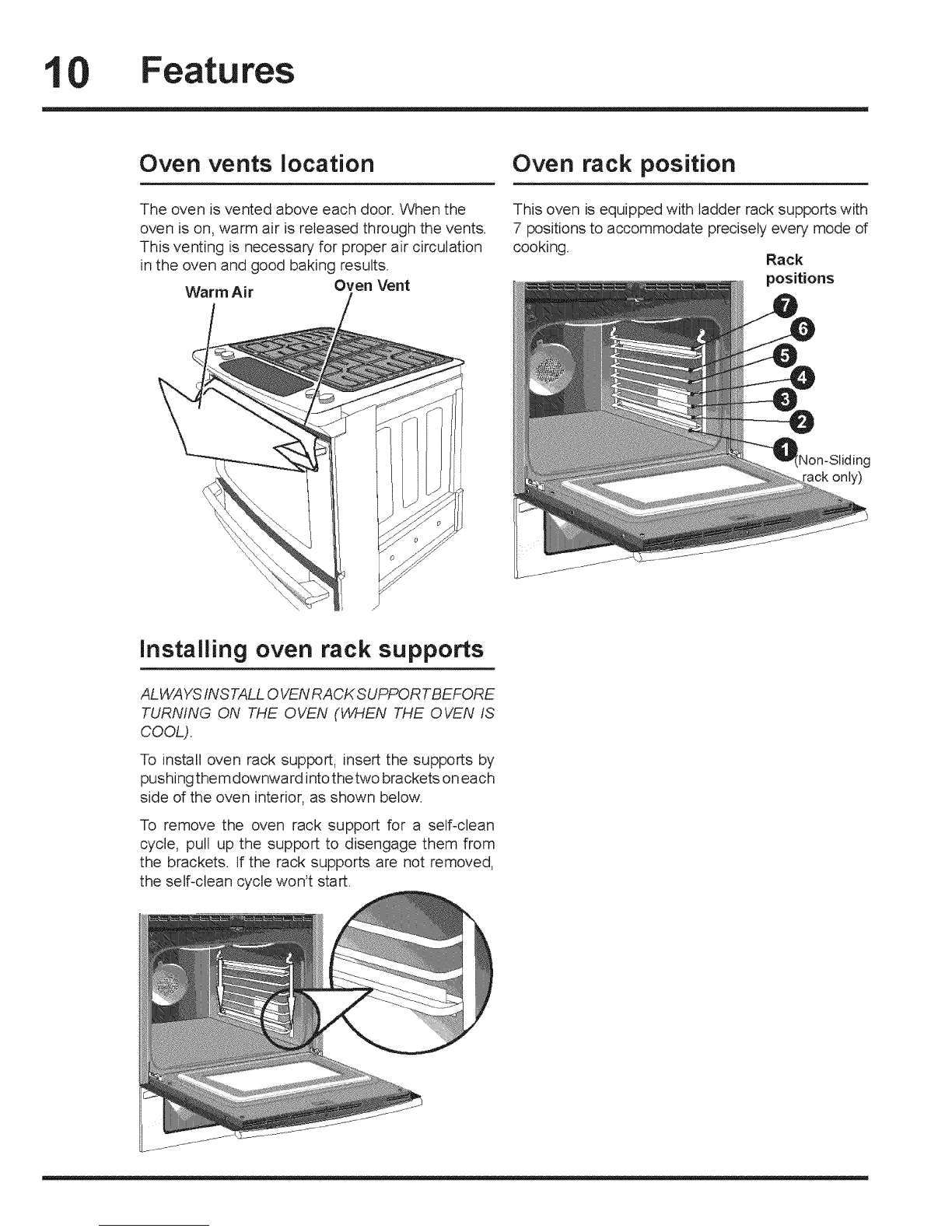 10 Features

Oven vents location

The oven is vented above each door. When the oven is on, warm air is released through the vents. This venting is necessary for proper air circulation in the oven and good baking results.

Warm Air

Oven Vent

Installing oven rack supports

ALWAYS INSTALL OVEN RACK SUPPORT BEFORE TURNING ON THE OVEN (WHEN THE OVEN IS COOL).

To install oven rack support, insert the supports by pushing them downward into the two brackets on each side of the oven interior, as shown below.

To remove the oven rack support for a self-clean cycle, pull up the support to disengage them from the brackets. If the rack supports are not removed, the self-clean cycle won't start.

Oven rack position

This oven is equipped with ladder rack supports with 7 positions to accommodate precisely every mode of cooking.

Rack positions

7
6
5
4
3
2
1 (Non-Sliding rack only)