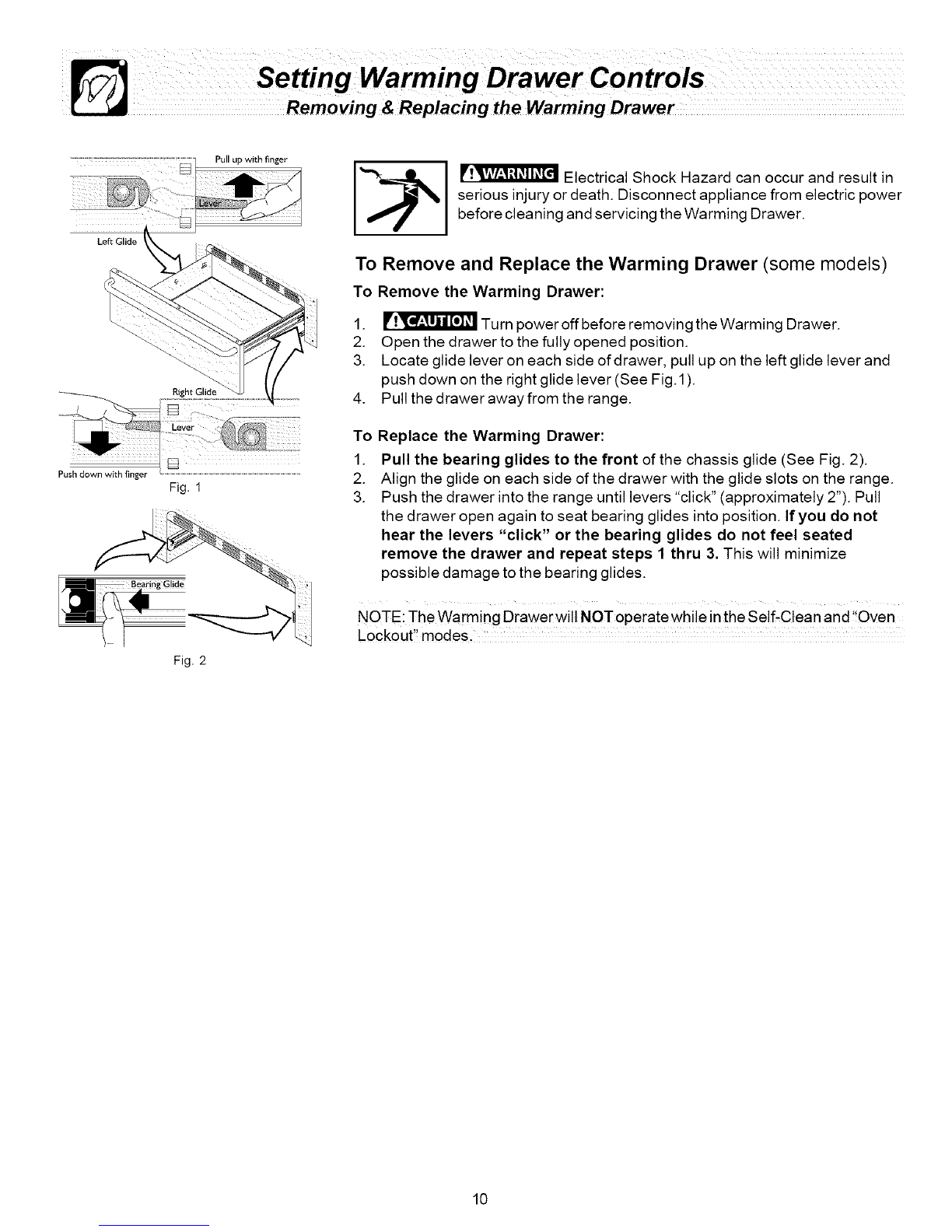 Setting Warming Drawer Controls
Removing & Replacing the Warming Drawer

Pull up with finger

Lever

Left Glide

Right Glide

Lever

Push down with finger

Fig. 1

Bearing Glide

Fig. 2

WARNING Electrical Shock Hazard can occur and result in serious injury or death. Disconnect appliance from electric power before cleaning and servicing the Warming Drawer.

To Remove and Replace the Warming Drawer (some models)

To Remove the Warming Drawer:

1. CAUTION Turn power off before removing the Warming Drawer.
2. Open the drawer to the fully opened position.
3. Locate glide lever on each side of drawer, pull up on the left glide lever and push down on the right glide lever (See Fig. 1).
4. Pull the drawer away from the range.

To Replace the Warming Drawer:

1. Pull the bearing glides to the front of the chassis glide (See Fig. 2).
2. Align the glide on each side of the drawer with the glide slots on the range.
3. Push the drawer into the range until levers "click" (approximately 2"). Pull the drawer open again to seat bearing glides into position. If you do not hear the levers "click" or the bearing glides do not feel seated remove the drawer and repeat steps 1 thru 3. This will minimize possible damage to the bearing glides.

NOTE: The Warming Drawer will NOT operate while in the Self-Clean and "Oven Lockout" modes.

10