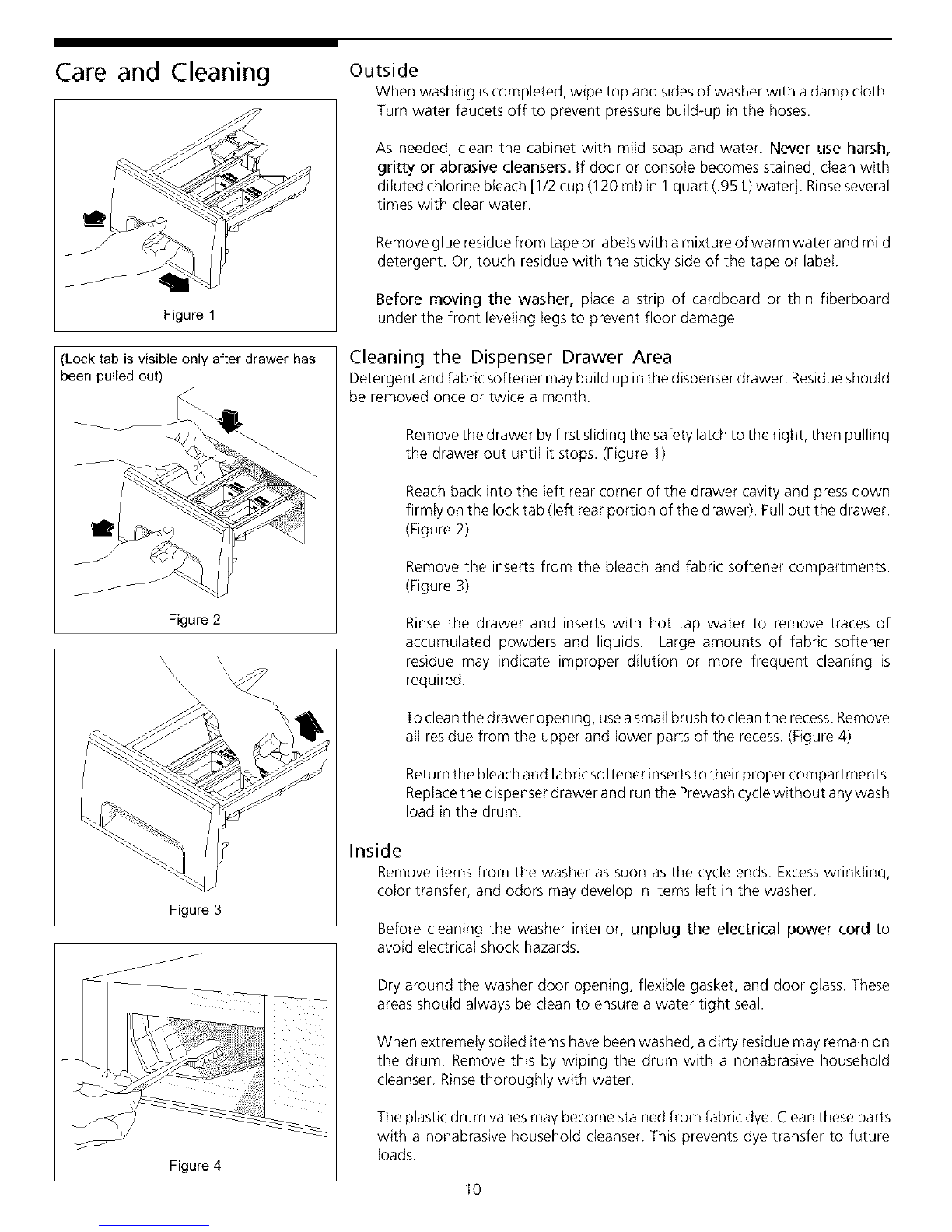 Care and Cleaning

Figure 1

(Lock tab is visible only after drawer has been pulled out)

Figure 2

Figure 3

Figure 4

Outside

When washing is completed, wipe top and sides of washer with a damp cloth. Turn water faucets off to prevent pressure build-up in the hoses.

As needed, clean the cabinet with mild soap and water. Never use harsh, gritty or abrasive cleansers. If door or console becomes stained, clean with diluted chlorine bleach [1/2 cup (120 ml) in 1 quart (.95 L) water]. Rinse several times with clear water.

Remove glue residue from tape or labels with a mixture of warm water and mild detergent. Or, touch residue with the sticky side of the tape or label.

Before moving the washer, place a strip of cardboard or thin fiberboard under the front leveling legs to prevent floor damage.

Cleaning the Dispenser Drawer Area

Detergent and fabric softener may build up in the dispenser drawer. Residue should be removed once or twice a month.

Remove the drawer by first sliding the safety latch to the right, then pulling the drawer out until it stops. (Figure 1)

Reach back into the left rear corner of the drawer cavity and press down firmly on the lock tab (left rear portion of the drawer). Pull out the drawer. (Figure 2)

Remove the inserts from the bleach and fabric softener compartments. (Figure 3)

Rinse the drawer and inserts with hot tap water to remove traces of accumulated powders and liquids. Large amounts of fabric softener residue may indicate improper dilution or more frequent cleaning is required.

To clean the drawer opening, use a small brush to clean the recess. Remove all residue from the upper and lower parts of the recess. (Figure 4)

Return the bleach and fabric softener inserts to their proper compartments. Replace the dispenser drawer and run the Prewash cycle without any wash load in the drum.

Inside

Remove items from the washer as soon as the cycle ends. Excess wrinkling, color transfer, and odors may develop in items left in the washer.

Before cleaning the washer interior, unplug the electrical power cord to avoid electrical shock hazards.

Dry around the washer door opening, flexible gasket, and door glass. These areas should always be clean to ensure a water tight seal.

When extremely soiled items have been washed, a dirty residue may remain on the drum. Remove this by wiping the drum with a nonabrasive household cleanser. Rinse thoroughly with water.

The plastic drum vanes may become stained from fabric dye. Clean these parts with a nonabrasive household cleanser. This prevents dye transfer to future loads.

10