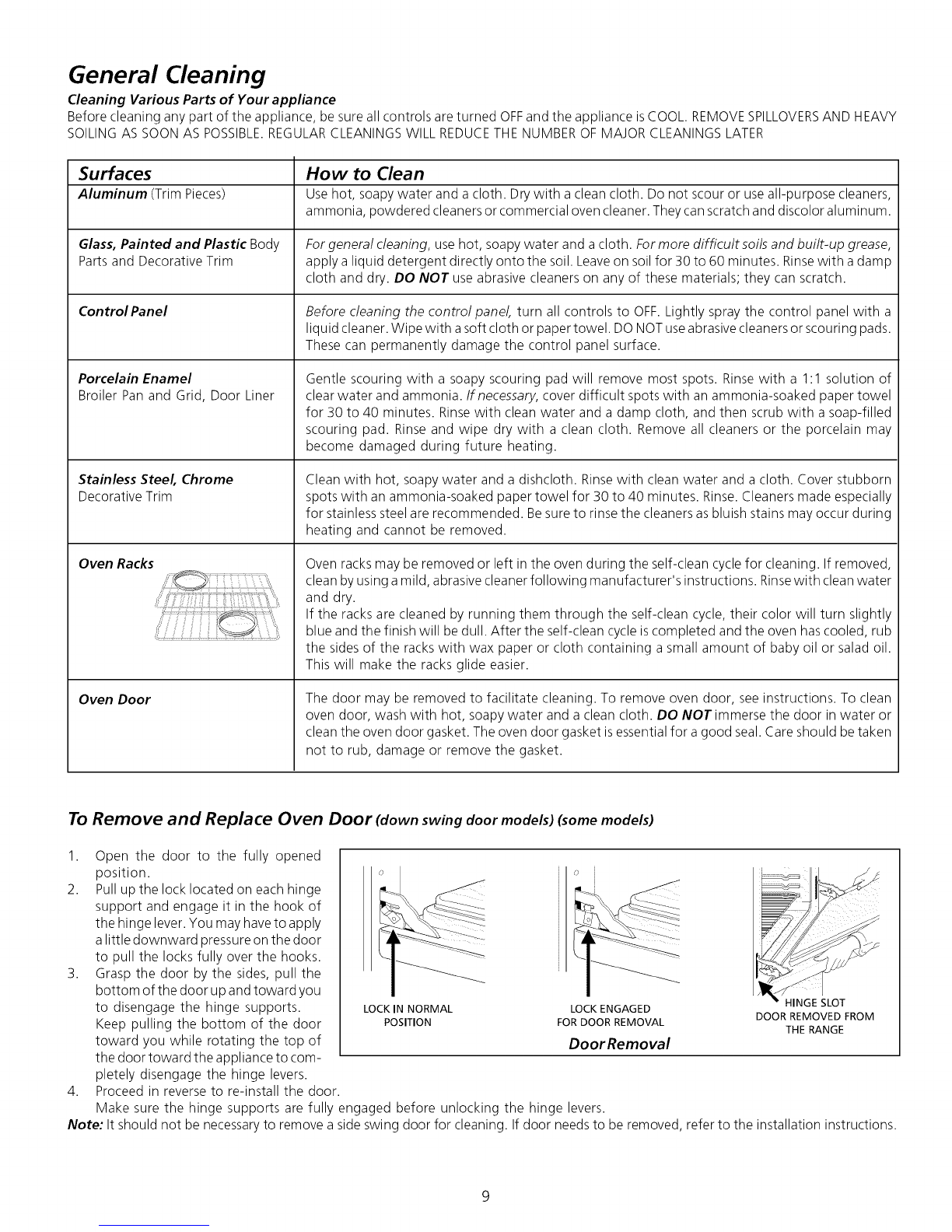 General Cleaning

Cleaning Various Parts of Your appliance

Before cleaning any part of the appliance, be sure all controls are turned OFF and the appliance is COOL. REMOVE SPILLOVERS AND HEAVY SOILING AS SOON AS POSSIBLE. REGULAR CLEANINGS WILL REDUCE THE NUMBER OF MAJOR CLEANINGS LATER

| Surfaces | How to Clean |
|---|---|
| Aluminum (Trim Pieces) | Use hot, soapy water and a cloth. Dry with a clean cloth. Do not scour or use all-purpose cleaners, ammonia, powdered cleaners or commercial oven cleaner. They can scratch and discolor aluminum. |
| Glass, Painted and Plastic Body Parts and Decorative Trim | For general cleaning, use hot, soapy water and a cloth. For more difficult soils and built-up grease, apply a liquid detergent directly onto the soil. Leave on soil for 30 to 60 minutes. Rinse with a damp cloth and dry. DO NOT use abrasive cleaners on any of these materials; they can scratch. |
| Control Panel | Before cleaning the control panel, turn all controls to OFF. Lightly spray the control panel with a liquid cleaner. Wipe with a soft cloth or paper towel. DO NOT use abrasive cleaners or scouring pads. These can permanently damage the control panel surface. |
| Porcelain Enamel Broiler Pan and Grid, Door Liner | Gentle scouring with a soapy scouring pad will remove most spots. Rinse with a 1:1 solution of clear water and ammonia. If necessary, cover difficult spots with an ammonia-soaked paper towel for 30 to 40 minutes. Rinse with clean water and a damp cloth, and then scrub with a soap-filled scouring pad. Rinse and wipe dry with a clean cloth. Remove all cleaners or the porcelain may become damaged during future heating. |
| Stainless Steel, Chrome Decorative Trim | Clean with hot, soapy water and a dishcloth. Rinse with clean water and a cloth. Cover stubborn spots with an ammonia-soaked paper towel for 30 to 40 minutes. Rinse. Cleaners made especially for stainless steel are recommended. Be sure to rinse the cleaners as bluish stains may occur during heating and cannot be removed. |
| Oven Racks | Oven racks may be removed or left in the oven during the self-clean cycle for cleaning. If removed, clean by using a mild, abrasive cleaner following manufacturer's instructions. Rinse with clean water and dry. If the racks are cleaned by running them through the self-clean cycle, their color will turn slightly blue and the finish will be dull. After the self-clean cycle is completed and the oven has cooled, rub the sides of the racks with wax paper or cloth containing a small amount of baby oil or salad oil. This will make the racks glide easier. |
| Oven Door | The door may be removed to facilitate cleaning. To remove oven door, see instructions. To clean oven door, wash with hot, soapy water and a clean cloth. DO NOT immerse the door in water or clean the oven door gasket. The oven door gasket is essential for a good seal. Care should be taken not to rub, damage or remove the gasket. |

To Remove and Replace Oven Door (down swing door models) (some models)

1. Open the door to the fully opened position.
2. Pull up the lock located on each hinge support and engage it in the hook of the hinge lever. You may have to apply a little downward pressure on the door to pull the locks fully over the hooks.
3. Grasp the door by the sides, pull the bottom of the door up and toward you to disengage the hinge supports. Keep pulling the bottom of the door toward you while rotating the top of the door toward the appliance to completely disengage the hinge levers.
4. Proceed in reverse to re-install the door. Make sure the hinge supports are fully engaged before unlocking the hinge levers.

LOCK IN NORMAL POSITION
LOCK ENGAGED FOR DOOR REMOVAL
HINGE SLOT
DOOR REMOVED FROM THE RANGE
Door Removal

Note: It should not be necessary to remove a side swing door for cleaning. If door needs to be removed, refer to the installation instructions.

9