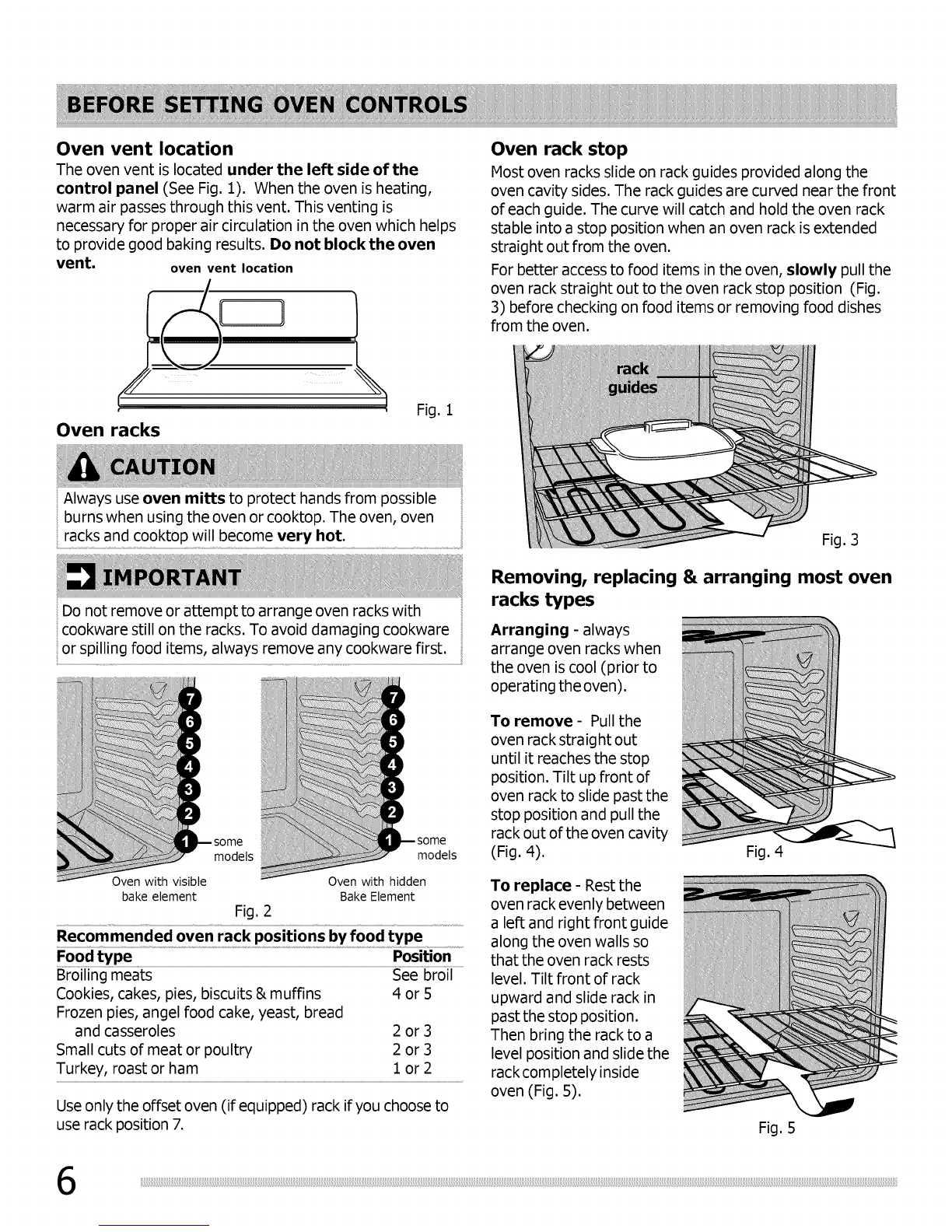 BEFORE SETTING OVEN CONTROLS

Oven vent location

The oven vent is located under the left side of the control panel (See Fig. 1). When the oven is heating, warm air passes through this vent. This venting is necessary for proper air circulation in the oven which helps to provide good baking results. Do not block the oven vent.

oven vent location

Fig. 1

Oven racks

CAUTION

Always use oven mitts to protect hands from possible burns when using the oven or cooktop. The oven, oven racks and cooktop will become very hot.

IMPORTANT

Do not remove or attempt to arrange oven racks with cookware still on the racks. To avoid damaging cookware or spilling food items, always remove any cookware first.

7
6
5
4
3
2
1 some models

Oven with visible bake element

7
6
5
4
3
2
1 some models

Oven with hidden Bake Element

Fig. 2

Recommended oven rack positions by food type

| Food type | Position |
|---|---|
| Broiling meats | See broil |
| Cookies, cakes, pies, biscuits & muffins | 4 or 5 |
| Frozen pies, angel food cake, yeast, bread and casseroles | 2 or 3 |
| Small cuts of meat or poultry | 2 or 3 |
| Turkey, roast or ham | 1 or 2 |

Use only the offset oven (if equipped) rack if you choose to use rack position 7.

Oven rack stop

Most oven racks slide on rack guides provided along the oven cavity sides. The rack guides are curved near the front of each guide. The curve will catch and hold the oven rack stable into a stop position when an oven rack is extended straight out from the oven.

For better access to food items in the oven, slowly pull the oven rack straight out to the oven rack stop position (Fig. 3) before checking on food items or removing food dishes from the oven.

rack guides

Fig. 3

Removing, replacing & arranging most oven racks types

Arranging - always arrange oven racks when the oven is cool (prior to operating the oven).

To remove - Pull the oven rack straight out until it reaches the stop position. Tilt up front of oven rack to slide past the stop position and pull the rack out of the oven cavity (Fig. 4).

Fig. 4

To replace - Rest the oven rack evenly between a left and right front guide along the oven walls so that the oven rack rests level. Tilt front of rack upward and slide rack in past the stop position. Then bring the rack to a level position and slide the rack completely inside oven (Fig. 5).

Fig. 5

6