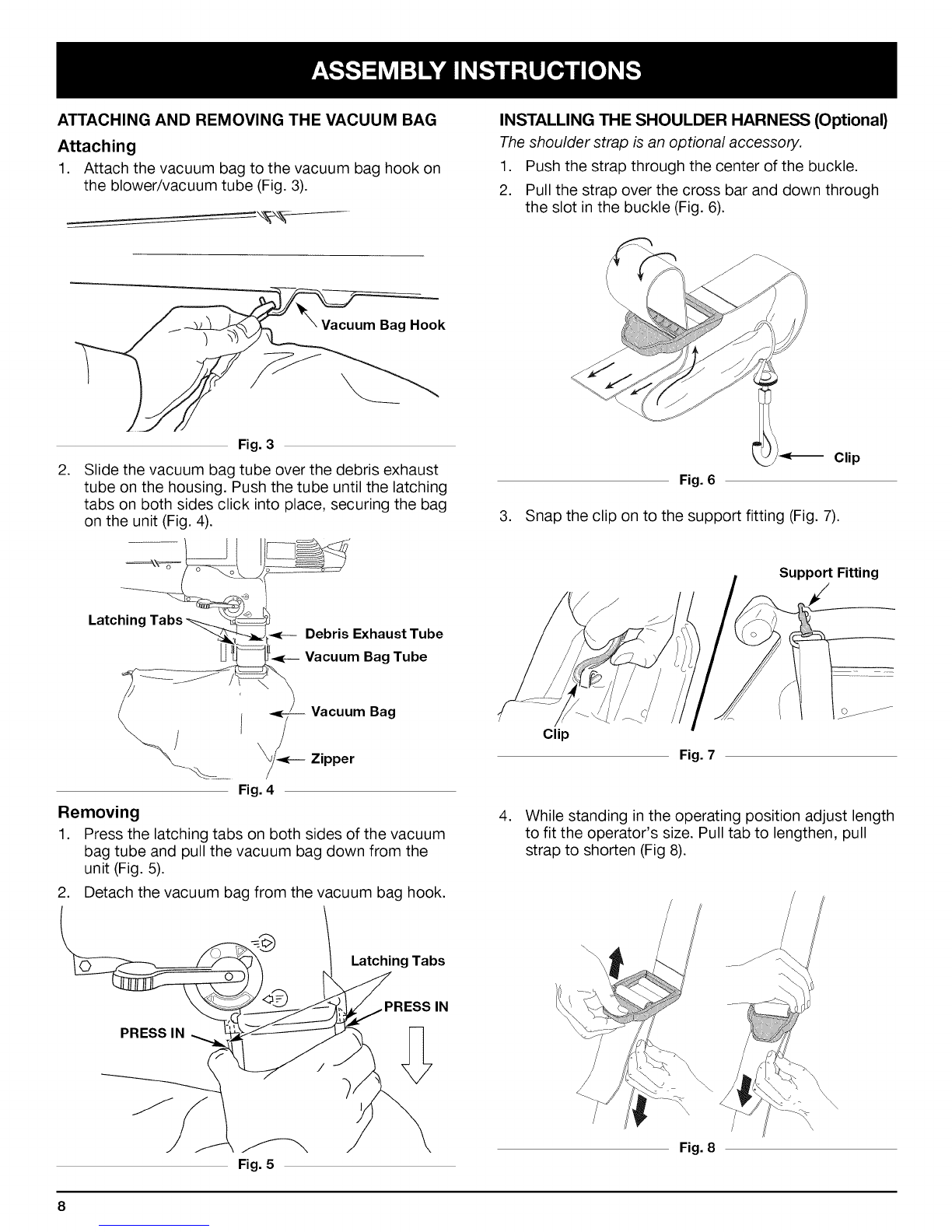 ASSEMBLY INSTRUCTIONS

ATTACHING AND REMOVING THE VACUUM BAG

Attaching

1. Attach the vacuum bag to the vacuum bag hook on the blower/vacuum tube (Fig. 3).

Vacuum Bag Hook

Fig. 3

2. Slide the vacuum bag tube over the debris exhaust tube on the housing. Push the tube until the latching tabs on both sides click into place, securing the bag on the unit (Fig. 4).

Latching Tabs

Debris Exhaust Tube

Vacuum Bag Tube

Vacuum Bag

Zipper

Fig. 4

Removing

1. Press the latching tabs on both sides of the vacuum bag tube and pull the vacuum bag down from the unit (Fig. 5).

2. Detach the vacuum bag from the vacuum bag hook.

Latching Tabs

PRESS IN

PRESS IN

Fig. 5

INSTALLING THE SHOULDER HARNESS (Optional)

The shoulder strap is an optional accessory.

1. Push the strap through the center of the buckle.

2. Pull the strap over the cross bar and down through the slot in the buckle (Fig. 6).

Clip

Fig. 6

3. Snap the clip on to the support fitting (Fig. 7).

Support Fitting

Clip

Fig. 7

4. While standing in the operating position adjust length to fit the operator's size. Pull tab to lengthen, pull strap to shorten (Fig 8).

Fig. 8

8