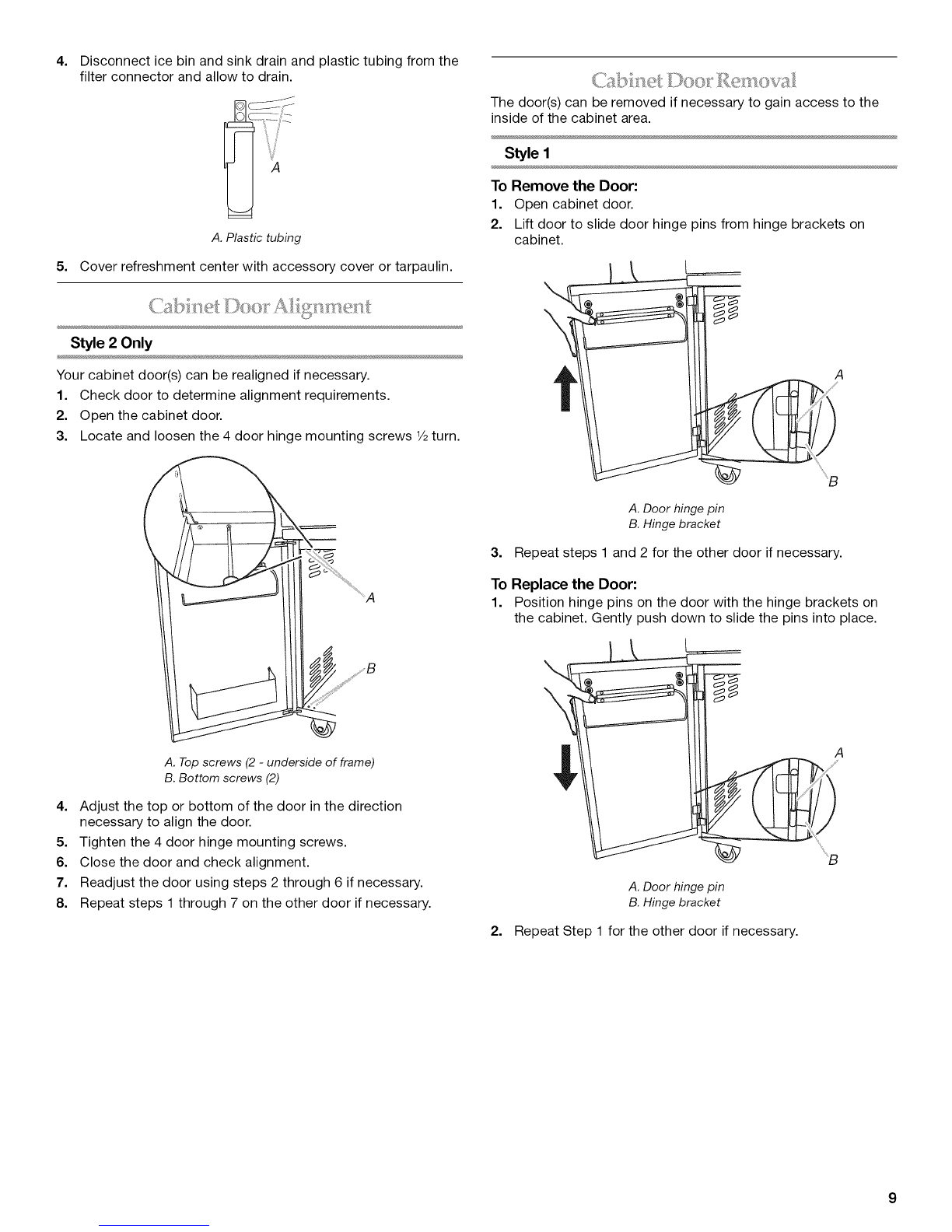 4. Disconnect ice bin and sink drain and plastic tubing from the filter connector and allow to drain.

A

A. Plastic tubing

5. Cover refreshment center with accessory cover or tarpaulin.

Cabinet Door Alignment

Style 2 Only

Your cabinet door(s) can be realigned if necessary.

1. Check door to determine alignment requirements.
2. Open the cabinet door.
3. Locate and loosen the 4 door hinge mounting screws ½ turn.

A

B

A. Top screws (2 - underside of frame)
B. Bottom screws (2)

4. Adjust the top or bottom of the door in the direction necessary to align the door.
5. Tighten the 4 door hinge mounting screws.
6. Close the door and check alignment.
7. Readjust the door using steps 2 through 6 if necessary.
8. Repeat steps 1 through 7 on the other door if necessary.

Cabinet Door Removal

The door(s) can be removed if necessary to gain access to the inside of the cabinet area.

Style 1

To Remove the Door:

1. Open cabinet door.
2. Lift door to slide door hinge pins from hinge brackets on cabinet.

A

B

A. Door hinge pin
B. Hinge bracket

3. Repeat steps 1 and 2 for the other door if necessary.

To Replace the Door:

1. Position hinge pins on the door with the hinge brackets on the cabinet. Gently push down to slide the pins into place.

A

B

A. Door hinge pin
B. Hinge bracket

2. Repeat Step 1 for the other door if necessary.

9