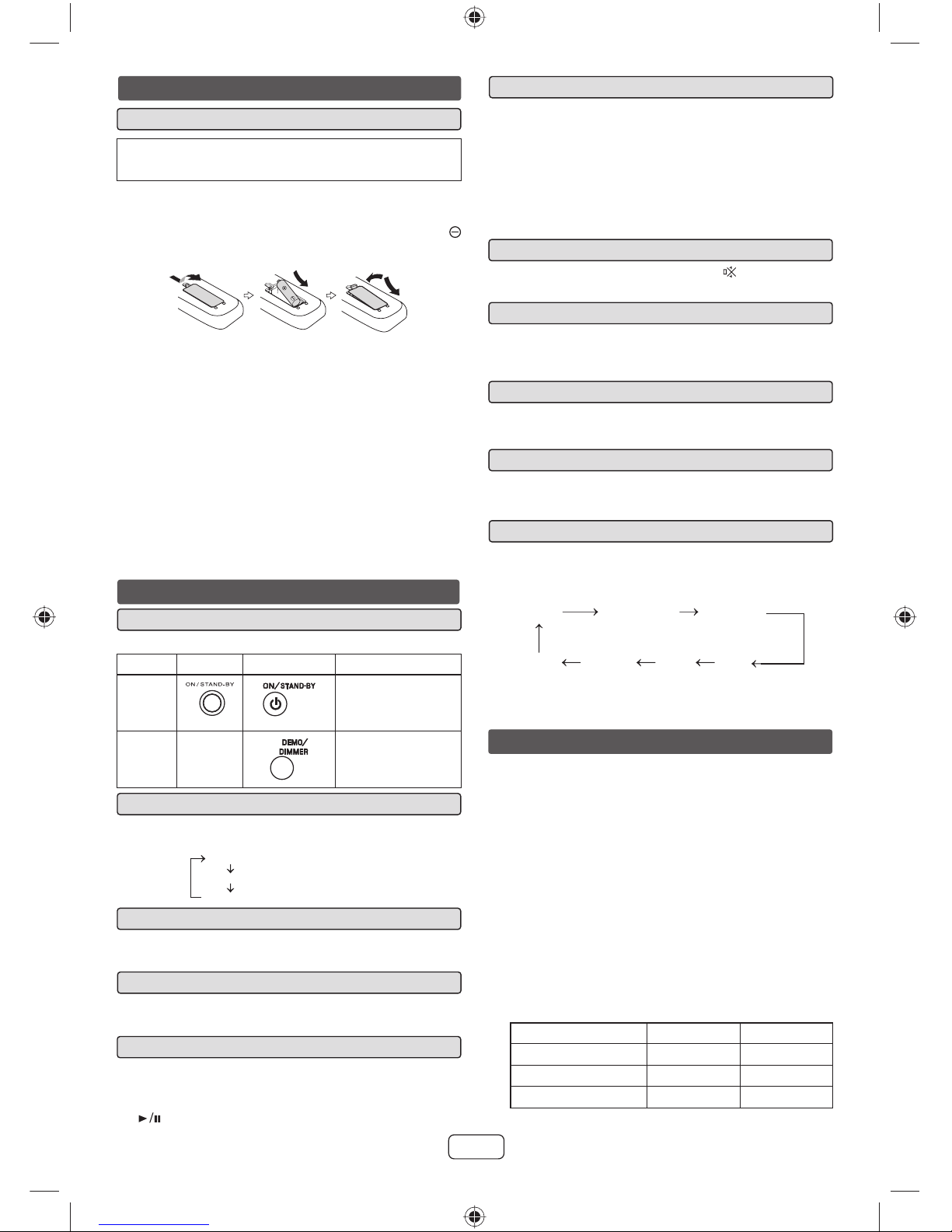 ON/STAND-BY

ON/STAND-BY

DEMO/
DIMMER