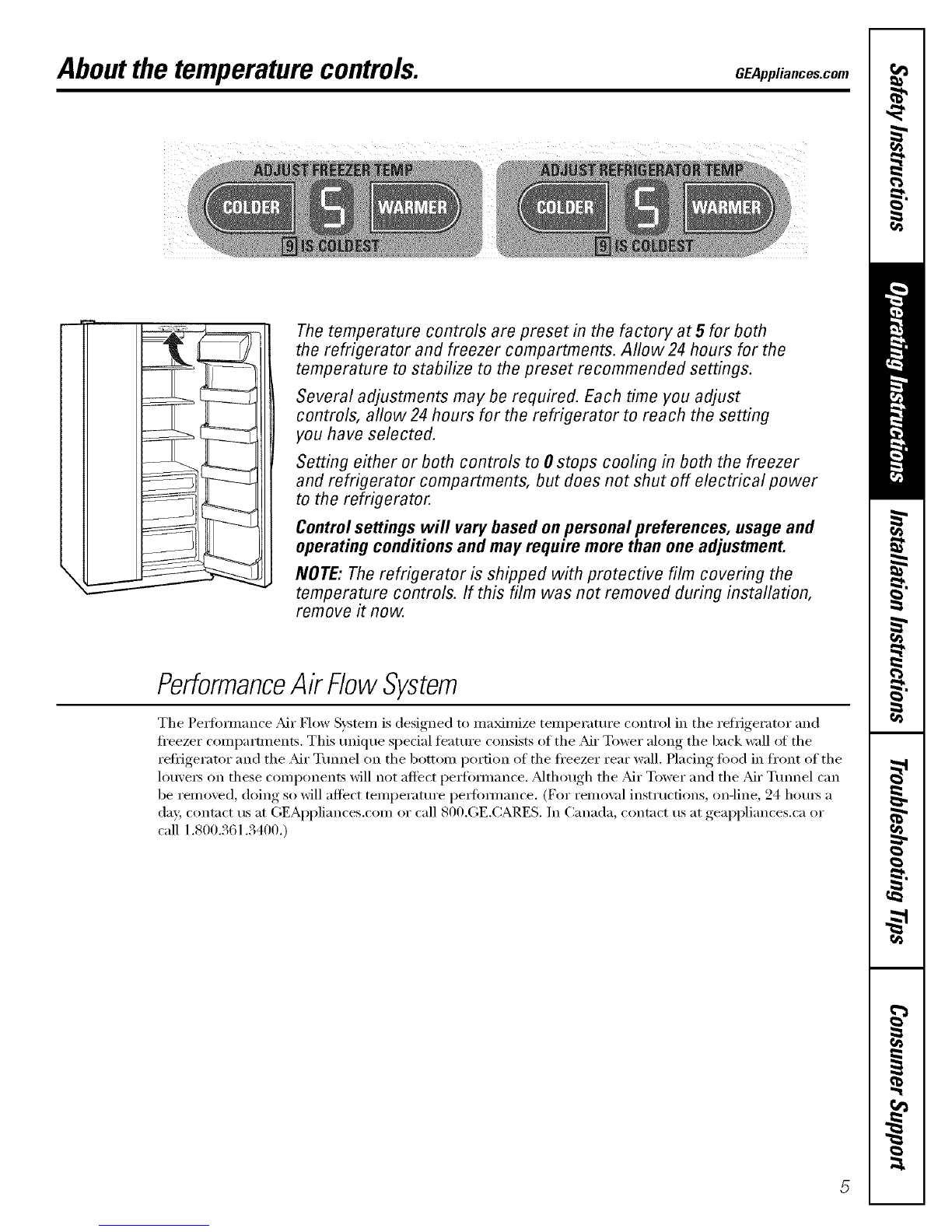 About the temperature controls.

GEAppliances.com

ADJUST FREEZER TEMP
COLDER
5
WARMER
9 IS COLDEST

ADJUST REFRIGERATOR TEMP
COLDER
5
WARMER
9 IS COLDEST

The temperature controls are preset in the factory at 5 for both the refrigerator and freezer compartments. Allow 24 hours for the temperature to stabilize to the preset recommended settings.

Several adjustments may be required. Each time you adjust controls, allow 24 hours for the refrigerator to reach the setting you have selected.

Setting either or both controls to 0 stops cooling in both the freezer and refrigerator compartments, but does not shut off electrical power to the refrigerator.

Control settings will vary based on personal preferences, usage and operating conditions and may require more than one adjustment.

NOTE: The refrigerator is shipped with protective film covering the temperature controls. If this film was not removed during installation, remove it now.

Performance Air Flow System

The Performance Air Flow System is designed to maximize temperature control in the refrigerator and freezer compartments. This unique special feature consists of the Air Tower along the back wall of the refrigerator and the Air Tunnel on the bottom portion of the freezer rear wall. Placing food in front of the louvers on these components will not affect performance. Although the Air Tower and the Air Tunnel can be removed, doing so will affect temperature performance. (For removal instructions, on-line, 24 hours a day, contact us at GEAppliances.com or call 800.GE.CARES. In Canada, contact us at geappliances.ca or call 1.800.361.3400.)

Safety Instructions
Operating Instructions
Installation Instructions
Troubleshooting Tips
Consumer Support

5