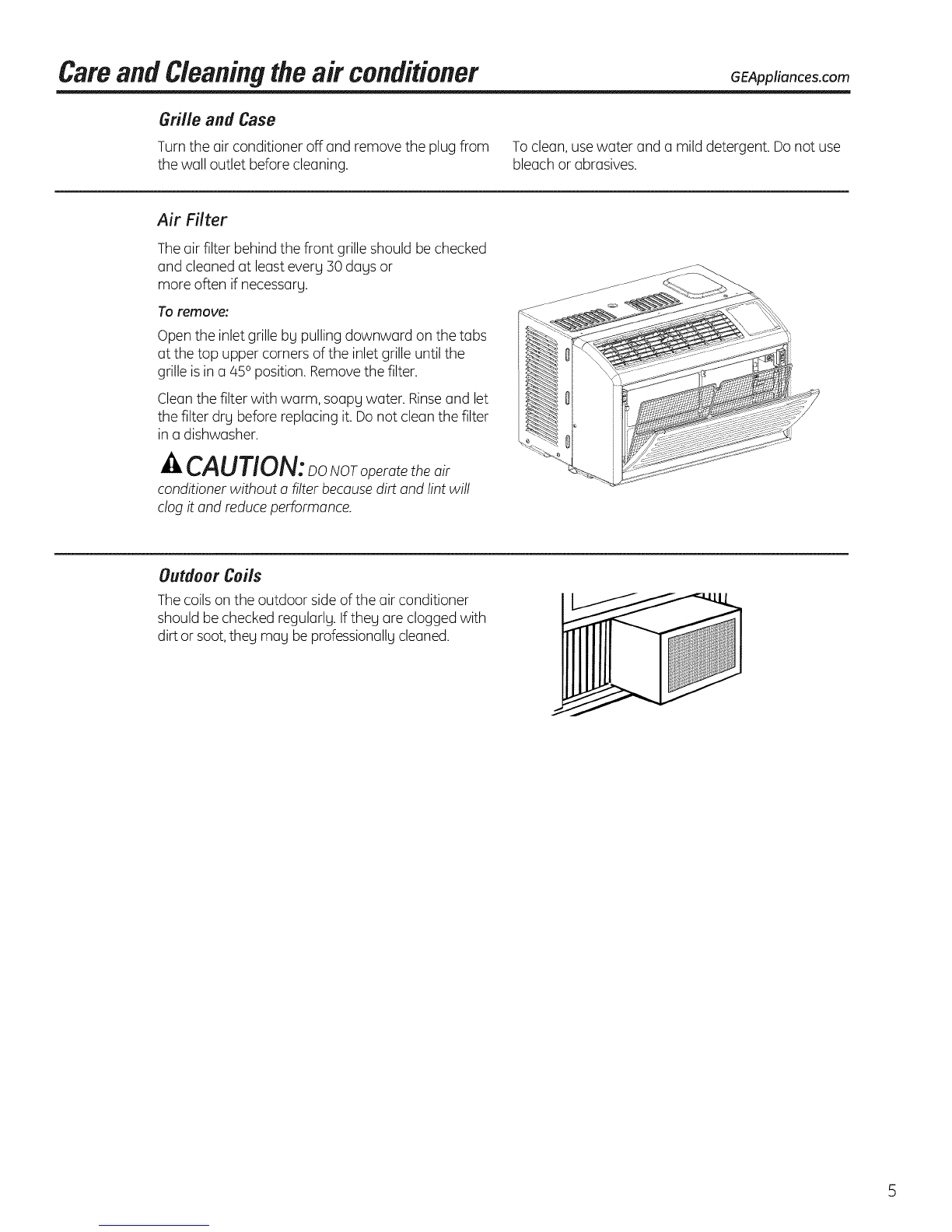 Care and Cleaning the air conditioner

GEAppliances.com

Grille and Case

Turn the air conditioner off and remove the plug from the wall outlet before cleaning.

To clean, use water and a mild detergent. Do not use bleach or abrasives.

Air Filter

The air filter behind the front grille should be checked and cleaned at least every 30 days or more often if necessary.

To remove:

Open the inlet grille by pulling downward on the tabs at the top upper corners of the inlet grille until the grille is in a 45° position. Remove the filter.

Clean the filter with warm, soapy water. Rinse and let the filter dry before replacing it. Do not clean the filter in a dishwasher.

CAUTION: DO NOT operate the air conditioner without a filter because dirt and lint will clog it and reduce performance.

Outdoor Coils

The coils on the outdoor side of the air conditioner should be checked regularly. If they are clogged with dirt or soot, they may be professionally cleaned.

5