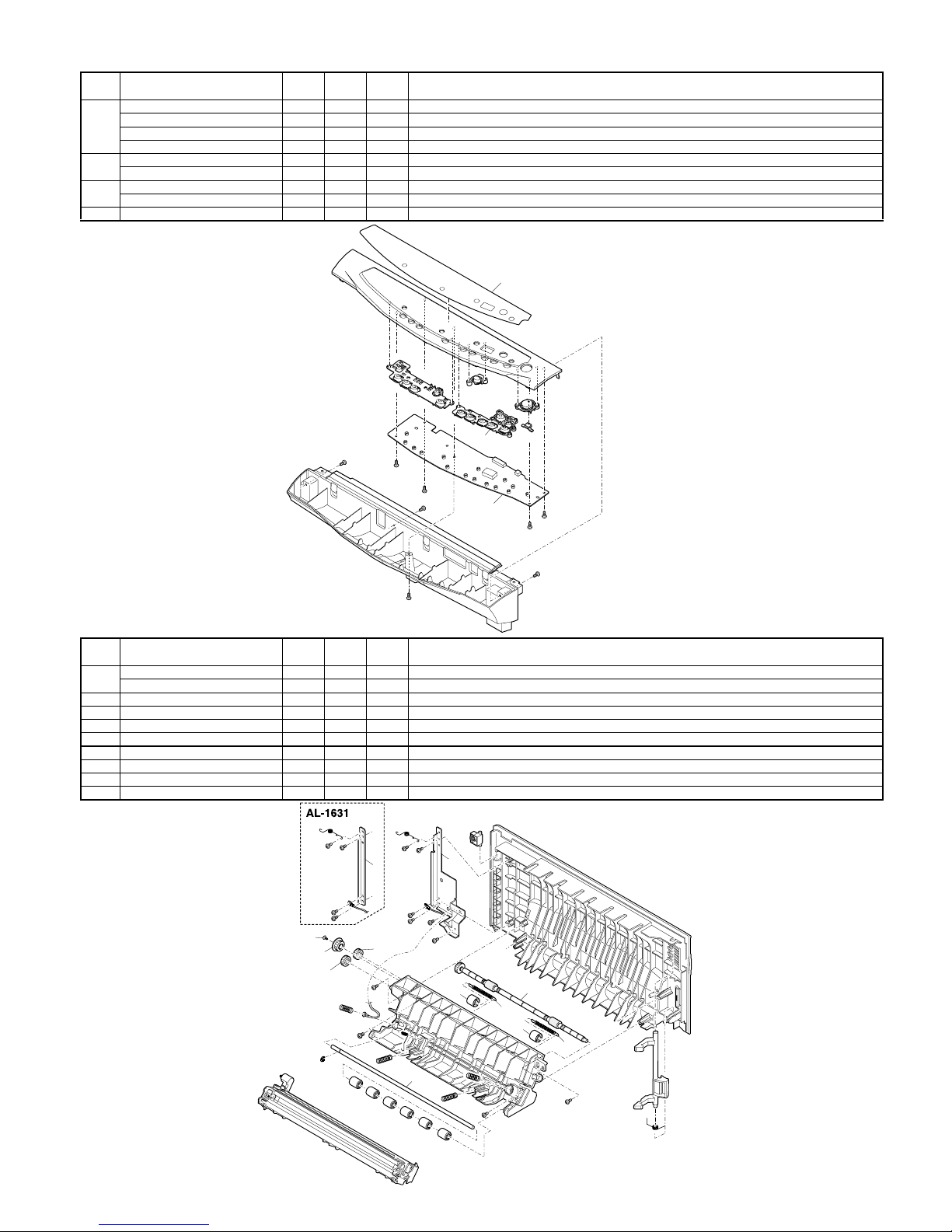 AL-1631