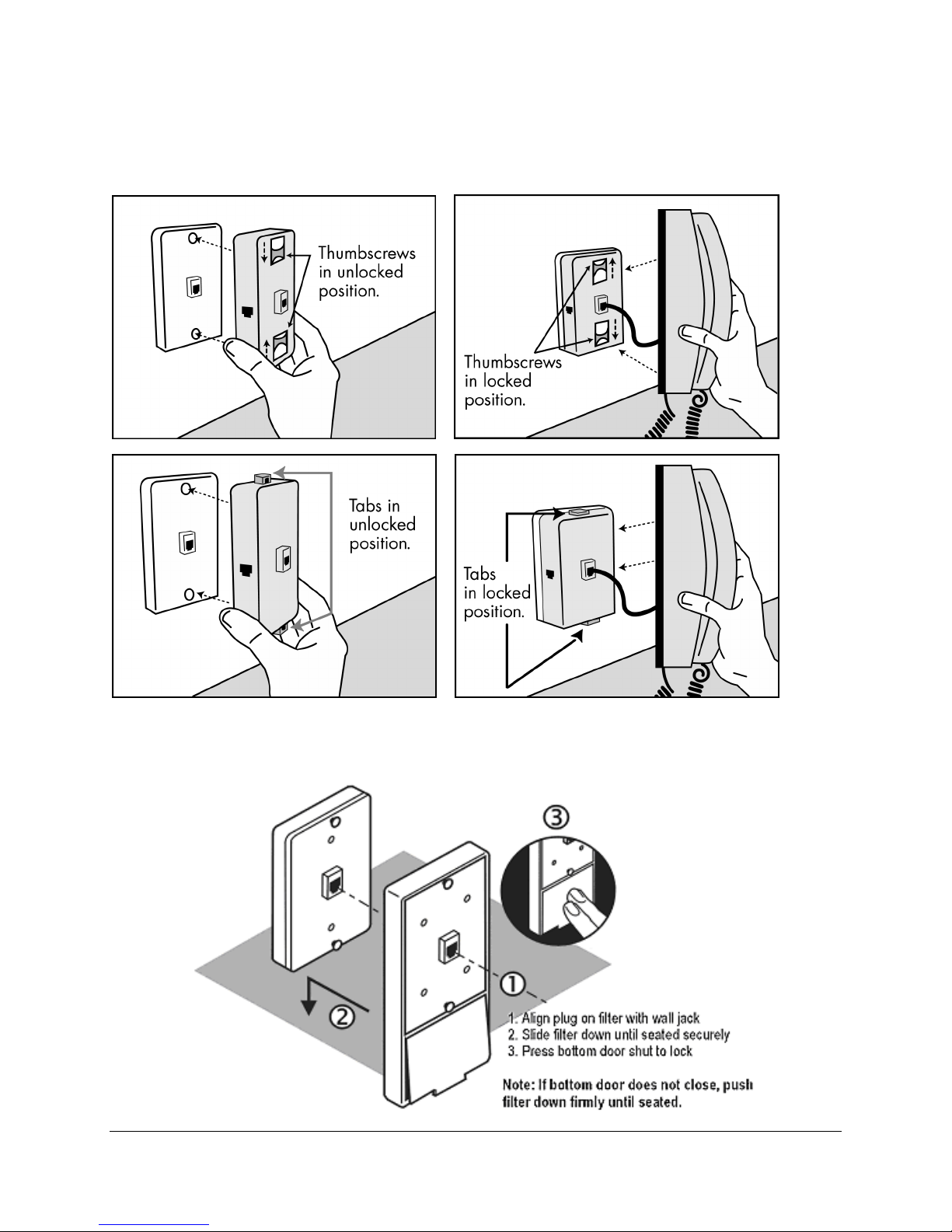 Thumbscrews in unlocked position.

Thumbscrews in locked position.

Tabs in unlocked position.

Tabs in locked position.

③

①

②

1. Align plug on filter with wall jack
2. Slide filter down until seated securely
3. Press bottom door shut to lock

Note: If bottom door does not close, push filter down firmly until seated.