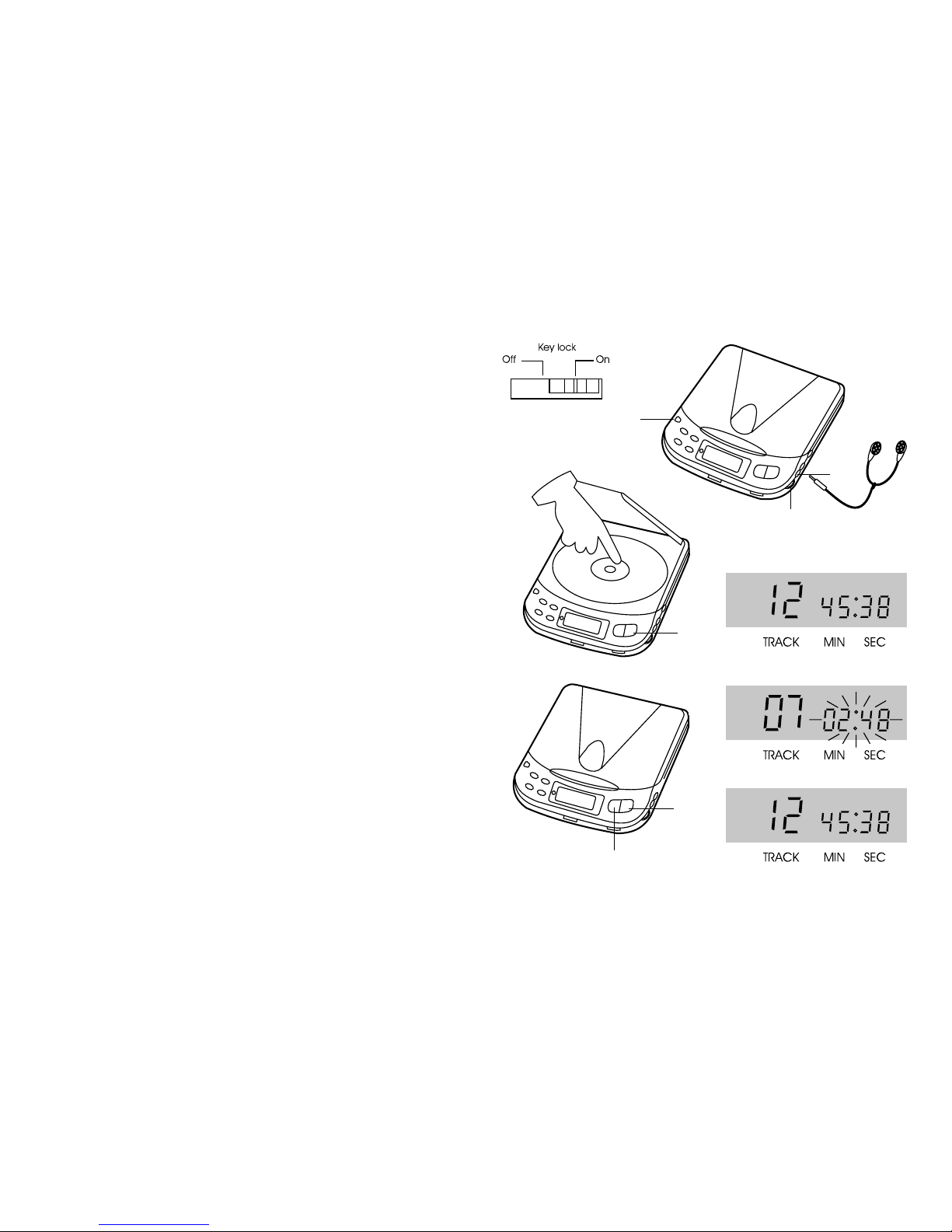 Key lock
Off
On

12 45:38
TRACK MIN SEC

07 02:48
TRACK MIN SEC

12 45:38
TRACK MIN SEC