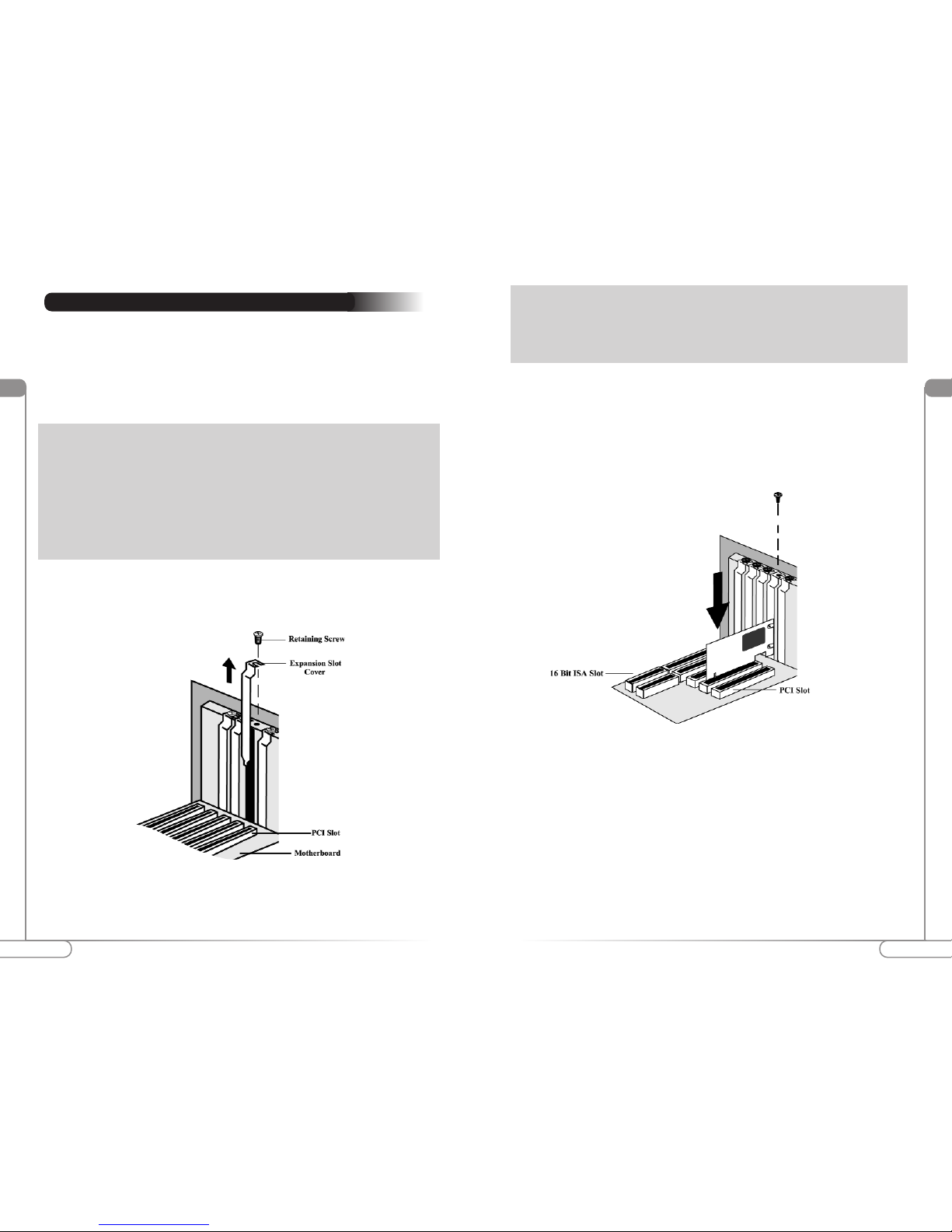 Retaining Screw

Expansion Slot Cover

PCI Slot

Motherboard

16 Bit ISA Slot

PCI Slot