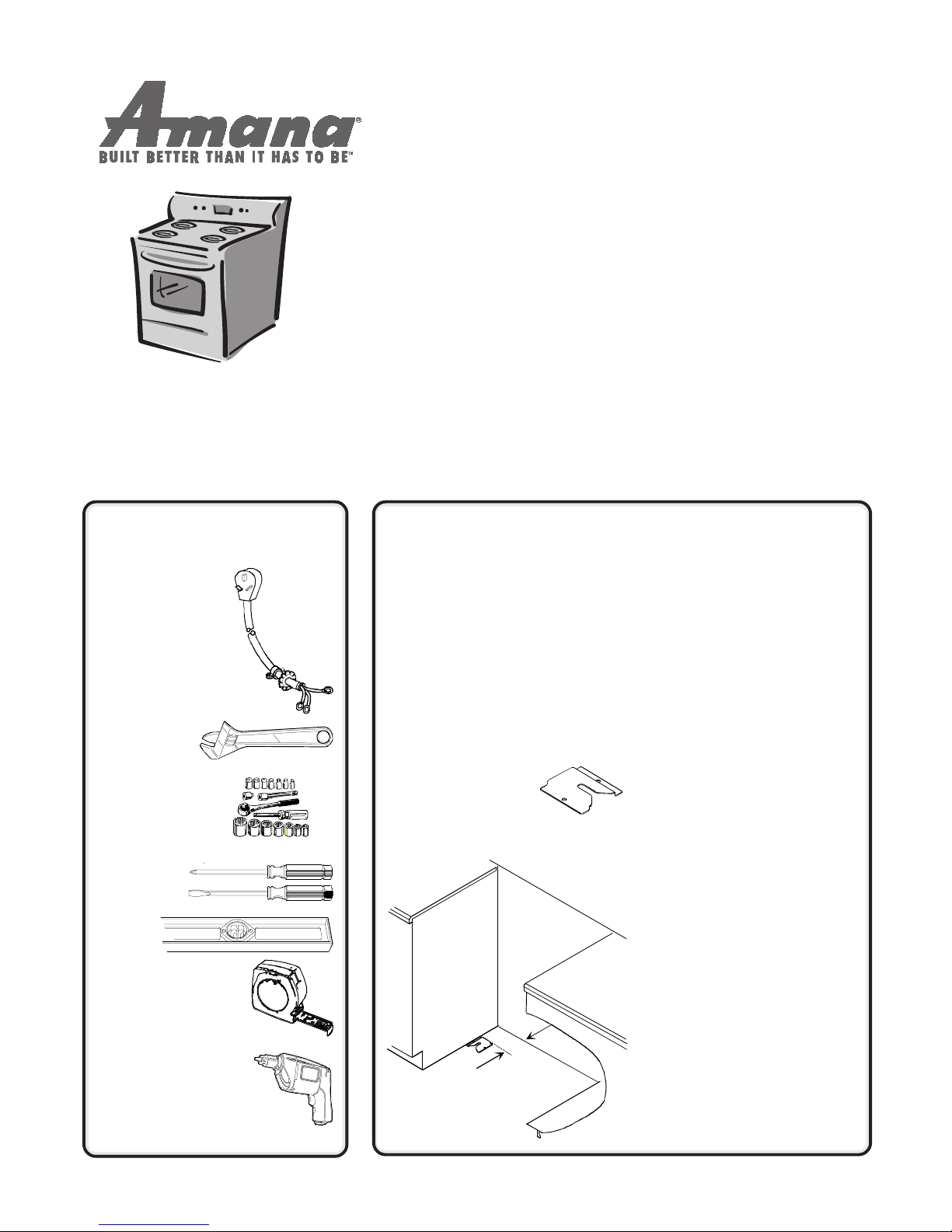 Amana®
BUILT BETTER THAN IT HAS TO BE™